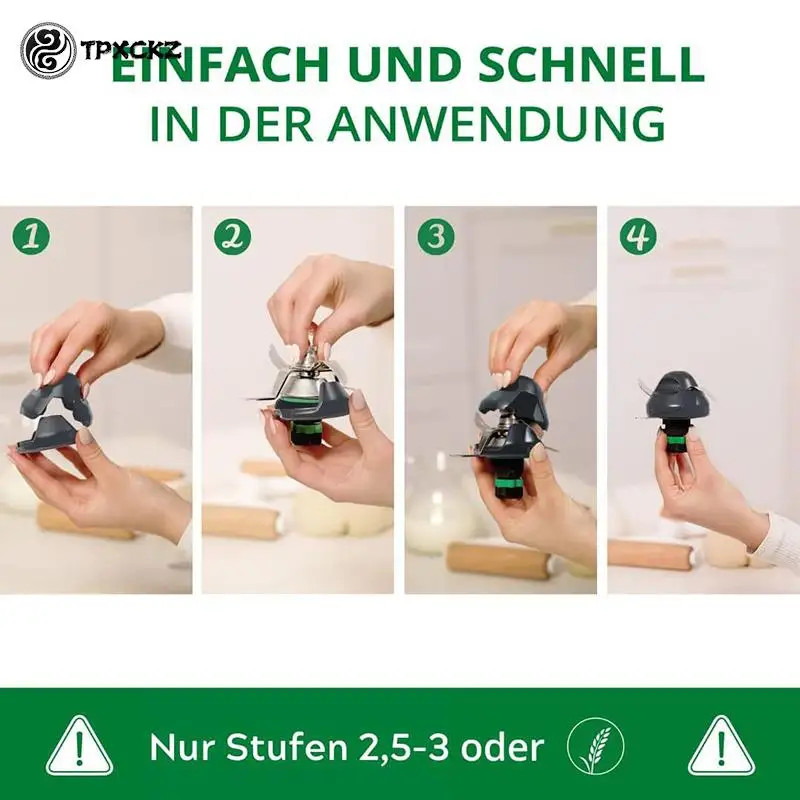 TPXCKZ

EINFACH UND SCHNELL
IN DER ANWENDUNG

1

2

3

4

Nur Stufen 2,5-3 oder