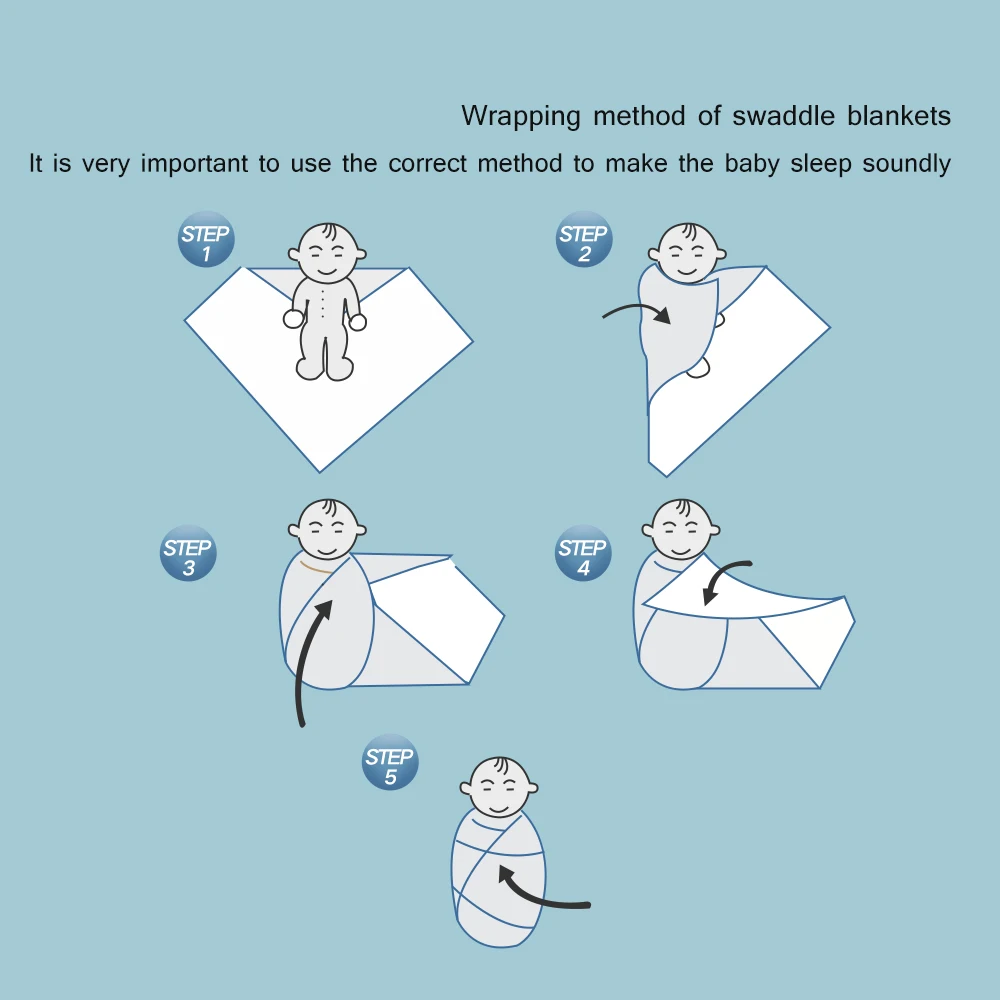 Wrapping method of swaddle blankets

It is very important to use the correct method to make the baby sleep soundly

STEP 1

STEP 2

STEP 3

STEP 4

STEP 5