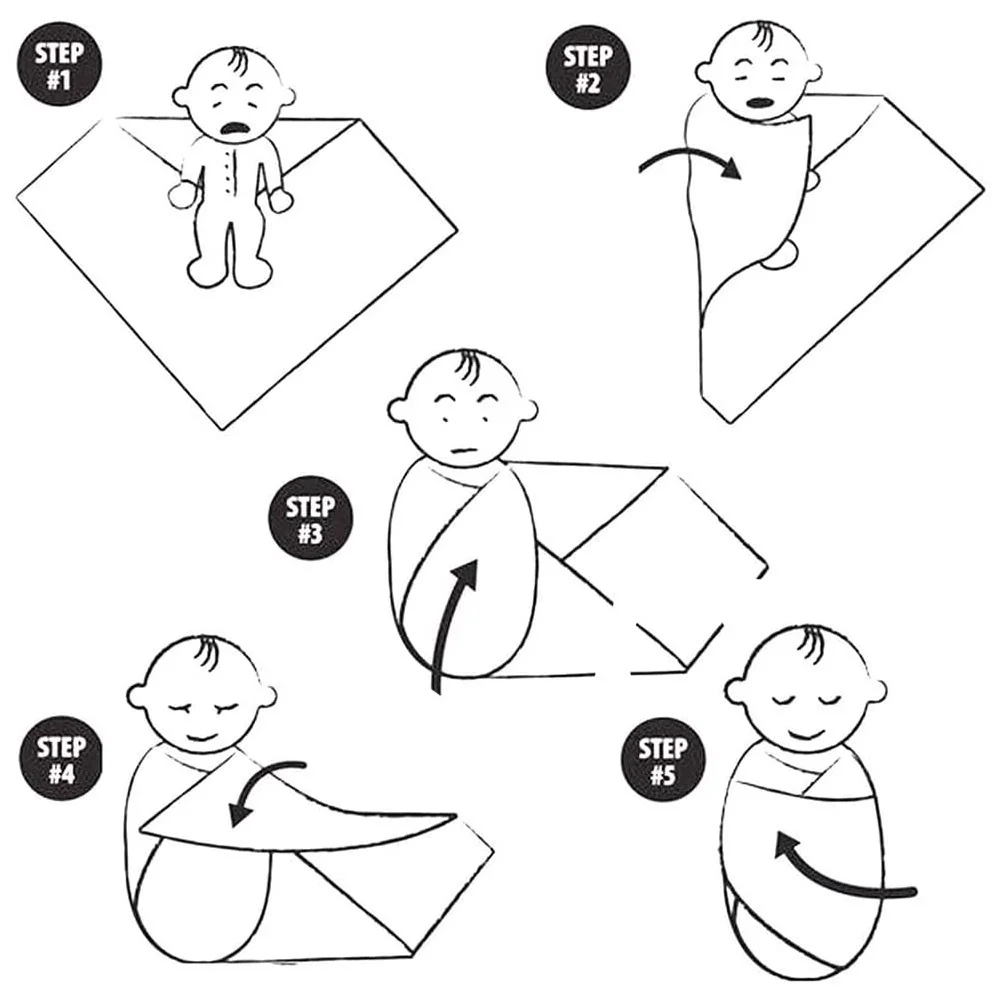 STEP #1

STEP #2

STEP #3

STEP #4

STEP #5