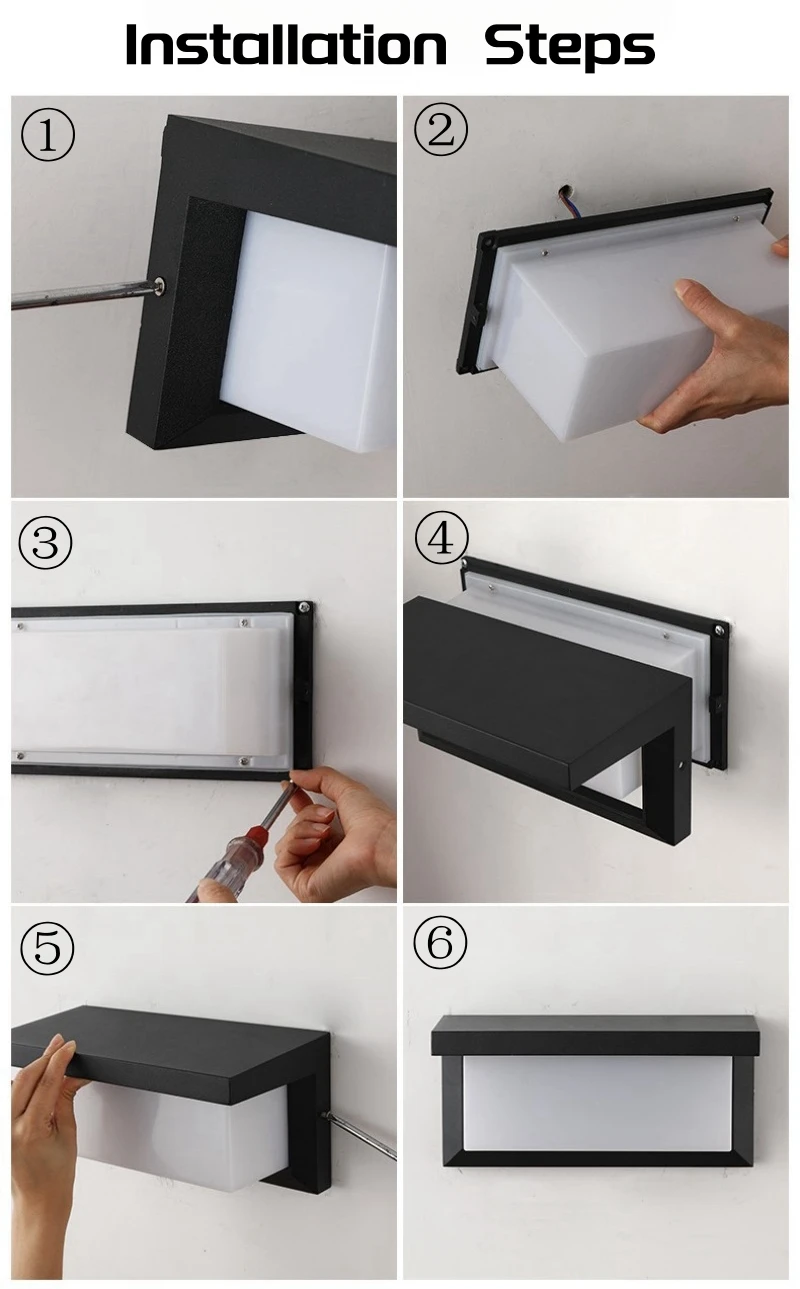 Installation Steps

①

②

③

④

⑤

⑥