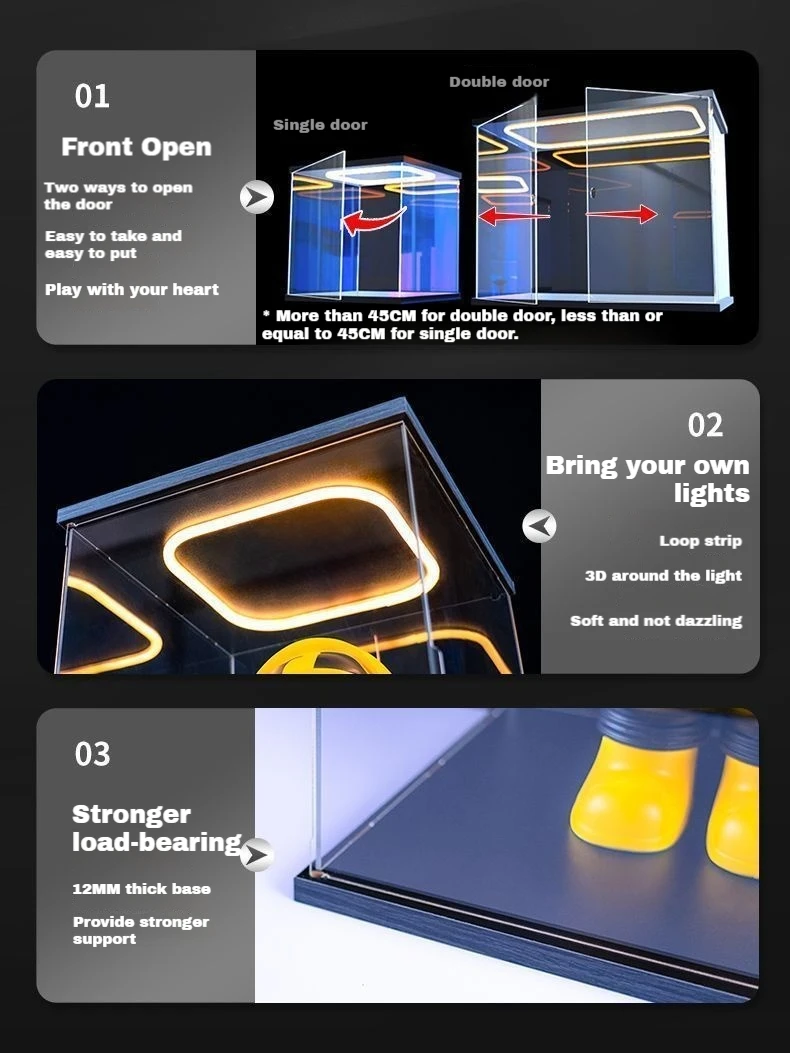 01

Front Open

Two ways to open the door

Easy to take and easy to put

Play with your heart

Single door

Double door

* More than 45CM for double door, less than or equal to 45CM for single door.

02

Bring your own lights

Loop strip

3D around the light

Soft and not dazzling

03

Stronger load-bearing

12MM thick base

Provide stronger support