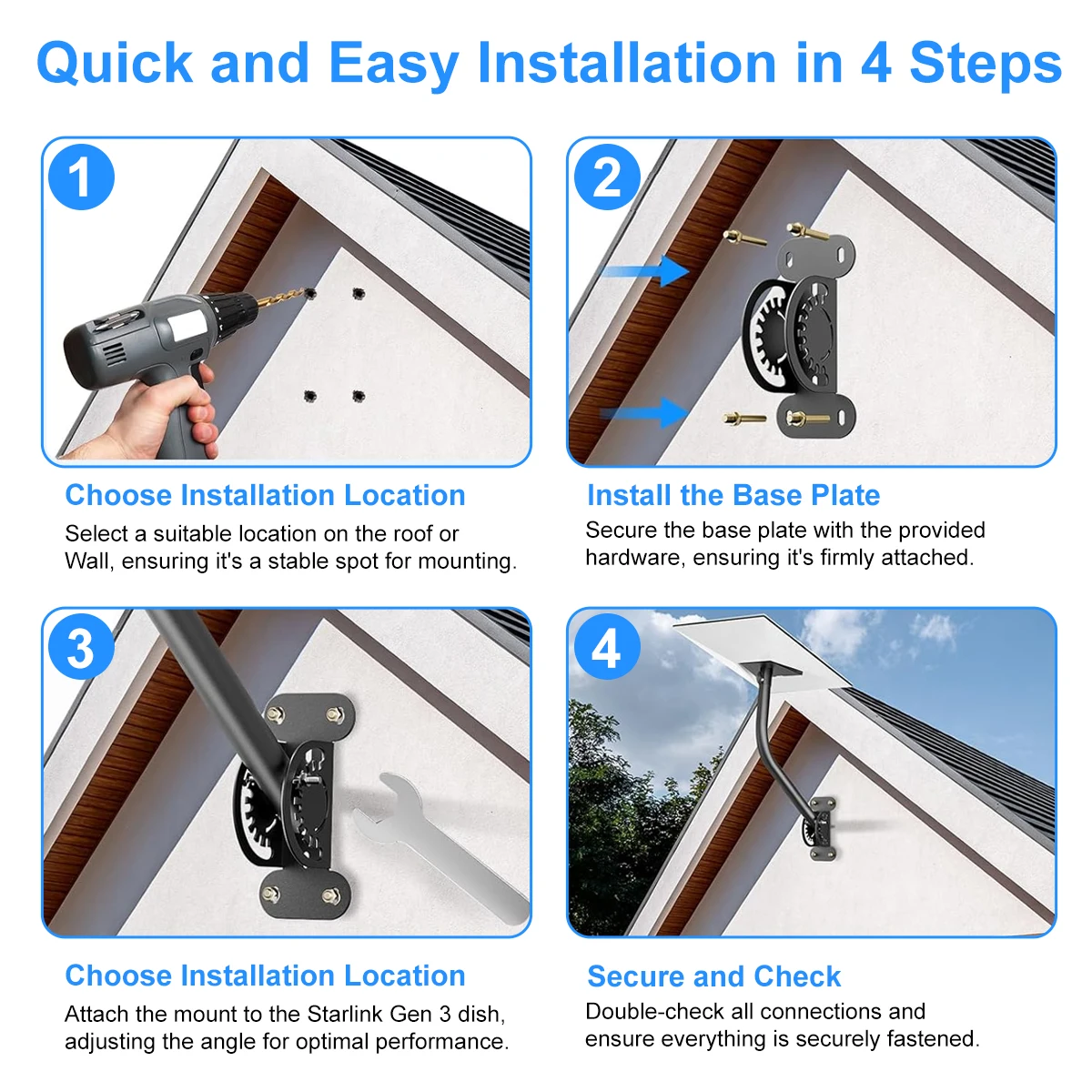 Quick and Easy Installation in 4 Steps

1

Choose Installation Location

Select a suitable location on the roof or Wall, ensuring it's a stable spot for mounting.

2

Install the Base Plate

Secure the base plate with the provided hardware, ensuring it's firmly attached.

3

Choose Installation Location

Attach the mount to the Starlink Gen 3 dish, adjusting the angle for optimal performance.

4

Secure and Check

Double-check all connections and ensure everything is securely fastened.