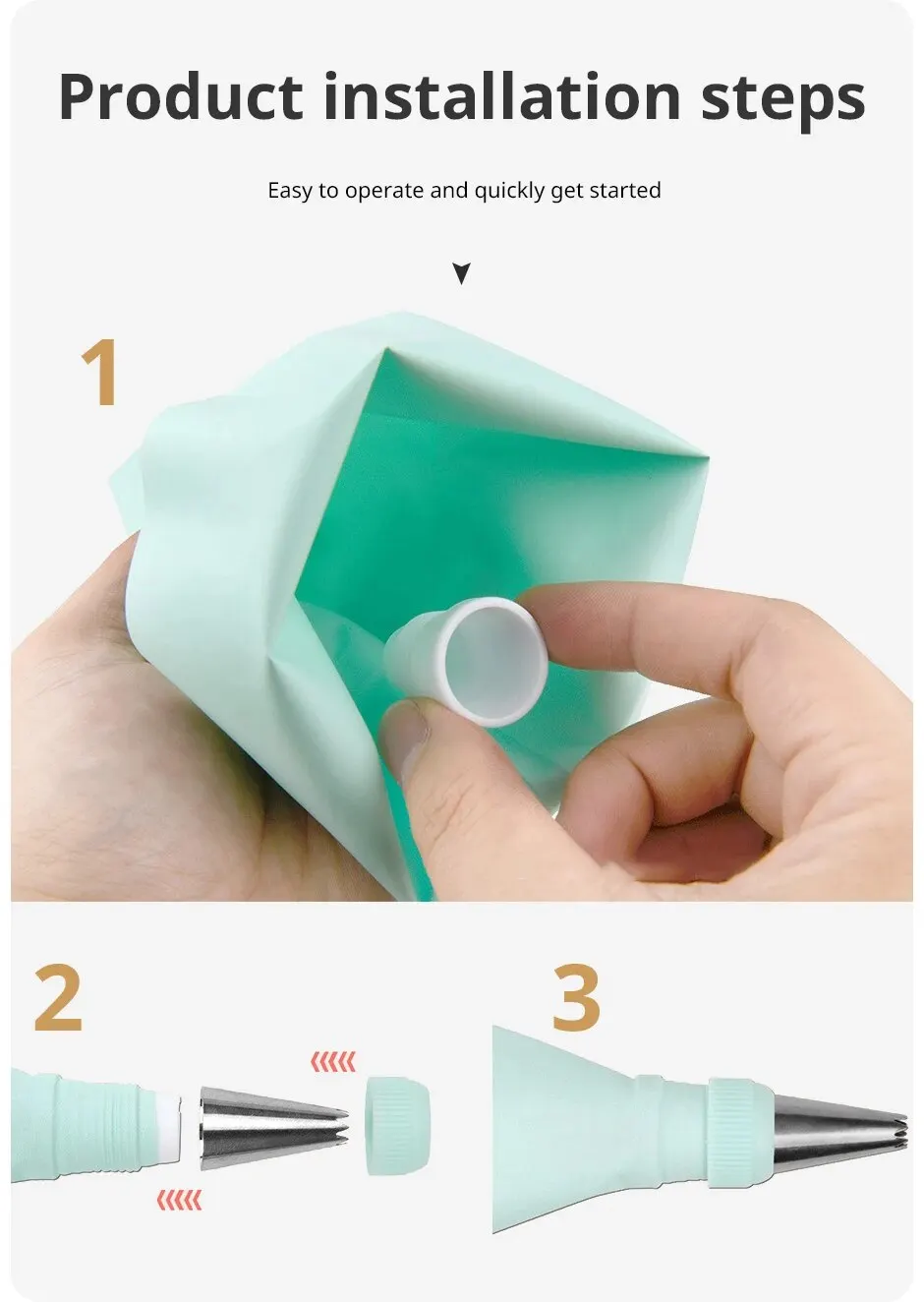 Product installation steps

Easy to operate and quickly get started

1

2

3