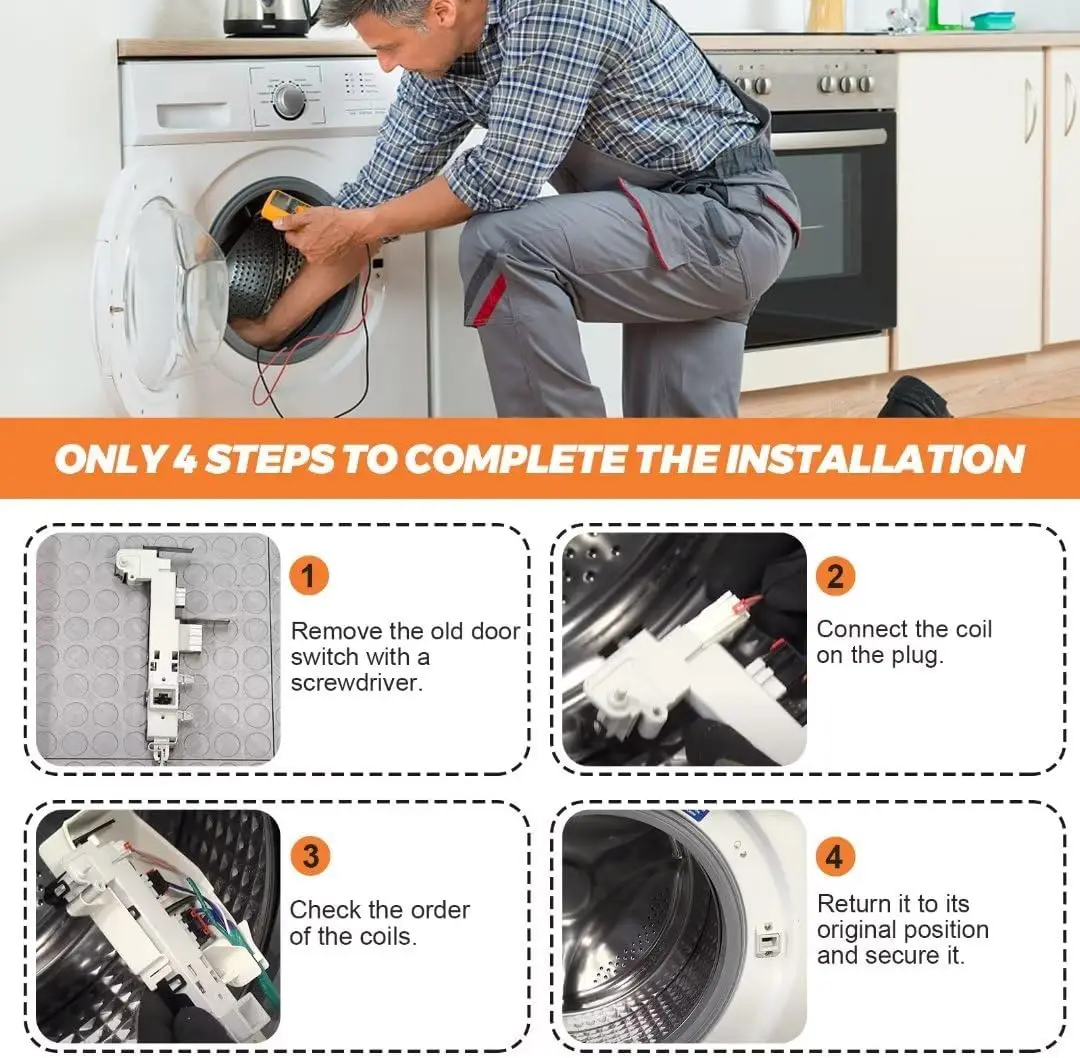 ONLY 4 STEPS TO COMPLETE THE INSTALLATION

1
Remove the old door switch with a screwdriver.

2
Connect the coil on the plug.

3
Check the order of the coils.

4
Return it to its original position and secure it.