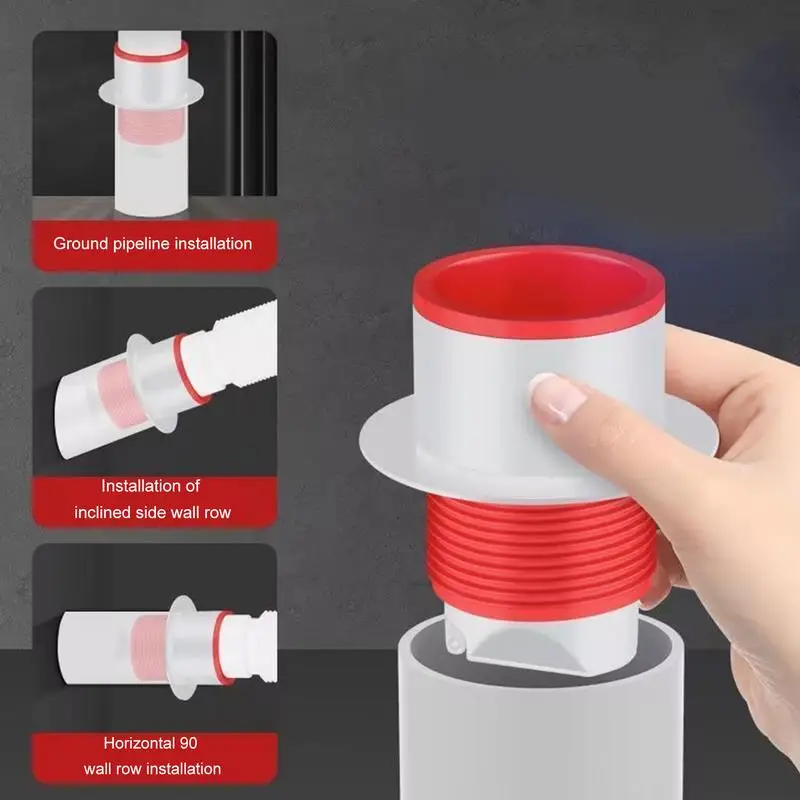 Ground pipeline installation

Installation of inclined side wall row

Horizontal 90 wall row installation