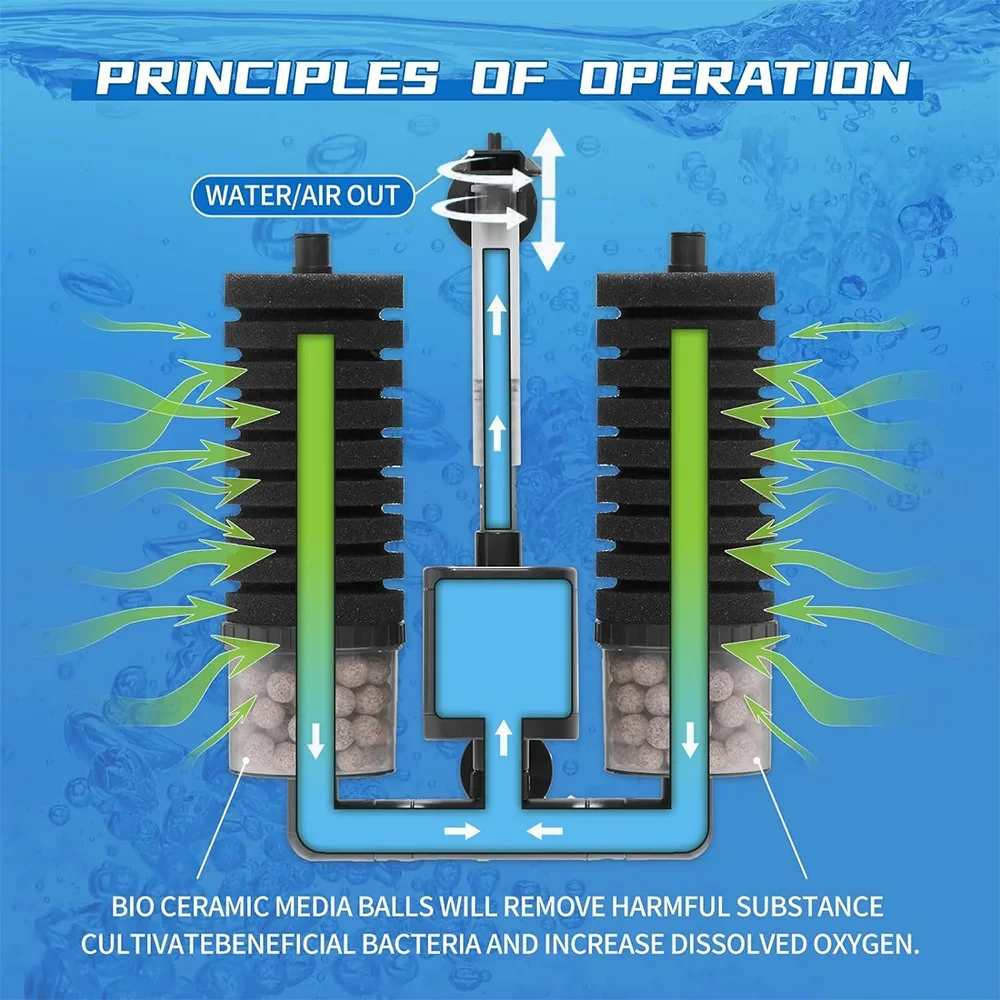 PRINCIPLES OF OPERATION

WATER/AIR OUT

BIO CERAMIC MEDIA BALLS WILL REMOVE HARMFUL SUBSTANCE CULTIVATEBENEFICIAL BACTERIA AND INCREASE DISSOLVED OXYGEN.