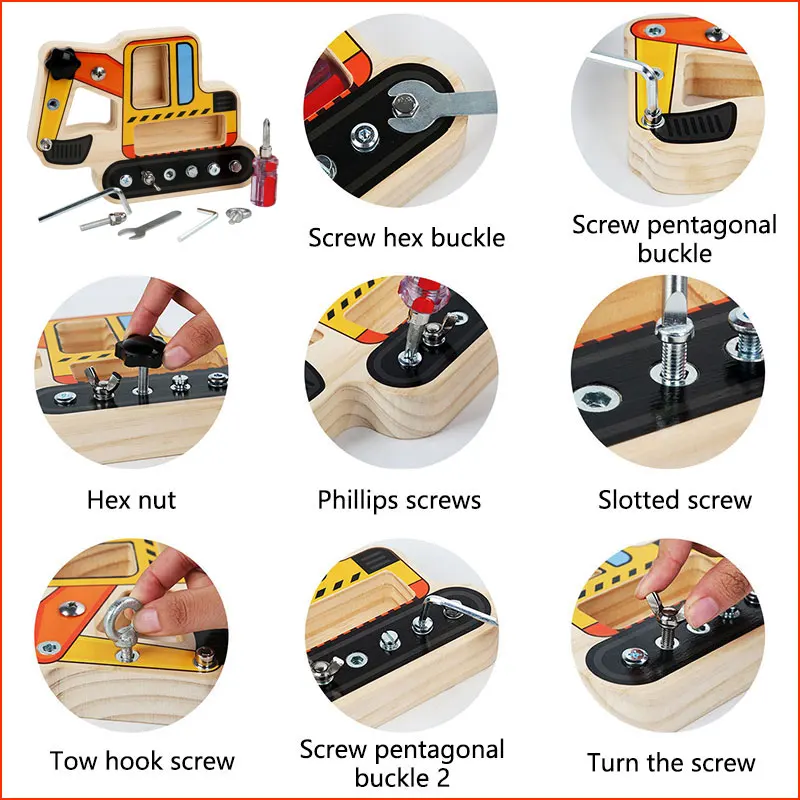 Screw hex buckle

Screw pentagonal buckle

Hex nut

Phillips screws

Slotted screw

Tow hook screw

Screw pentagonal buckle 2

Turn the screw