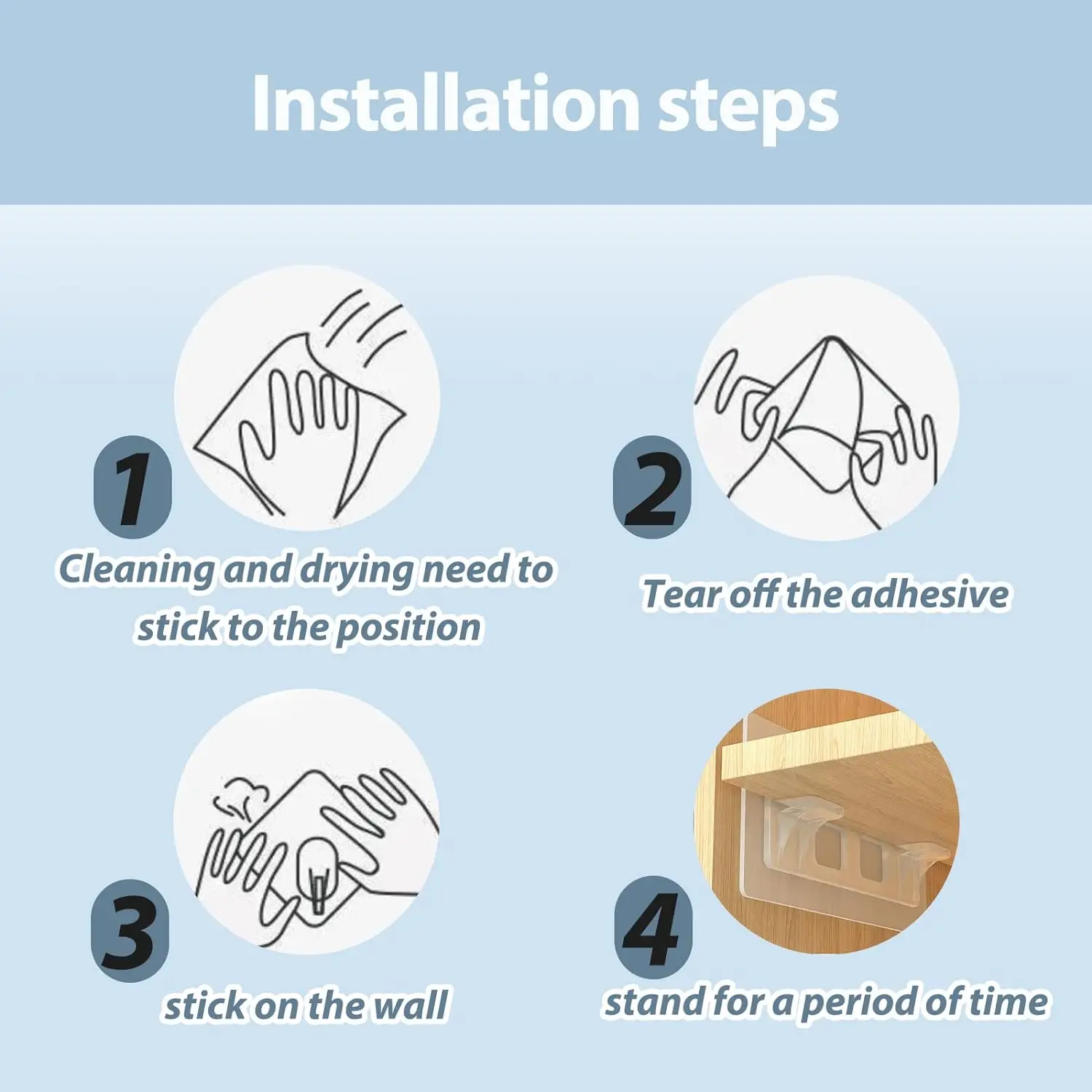 Installation steps

1

Cleaning and drying need to stick to the position

2

Tear off the adhesive

3

stick on the wall

4

stand for a period of time