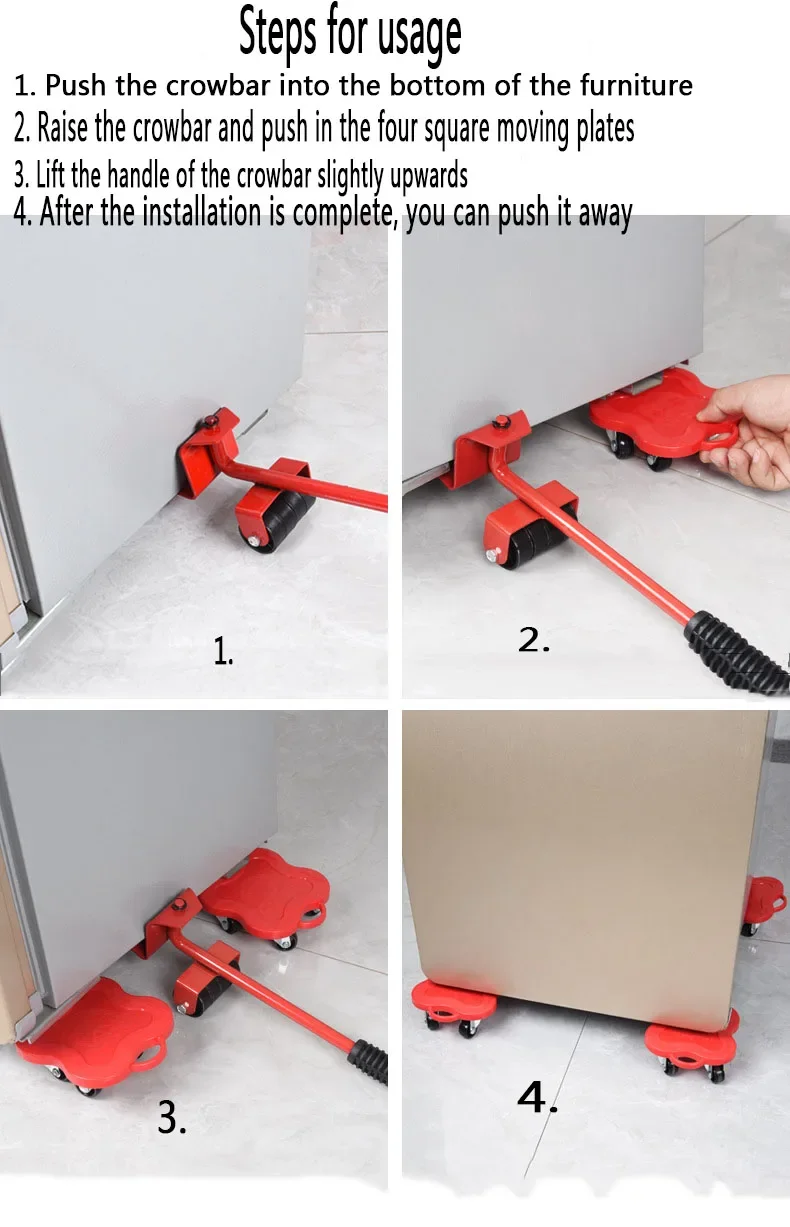 Steps for usage

1. Push the crowbar into the bottom of the furniture
2. Raise the crowbar and push in the four square moving plates
3. Lift the handle of the crowbar slightly upwards
4. After the installation is complete, you can push it away

1.

2.

3.

4.