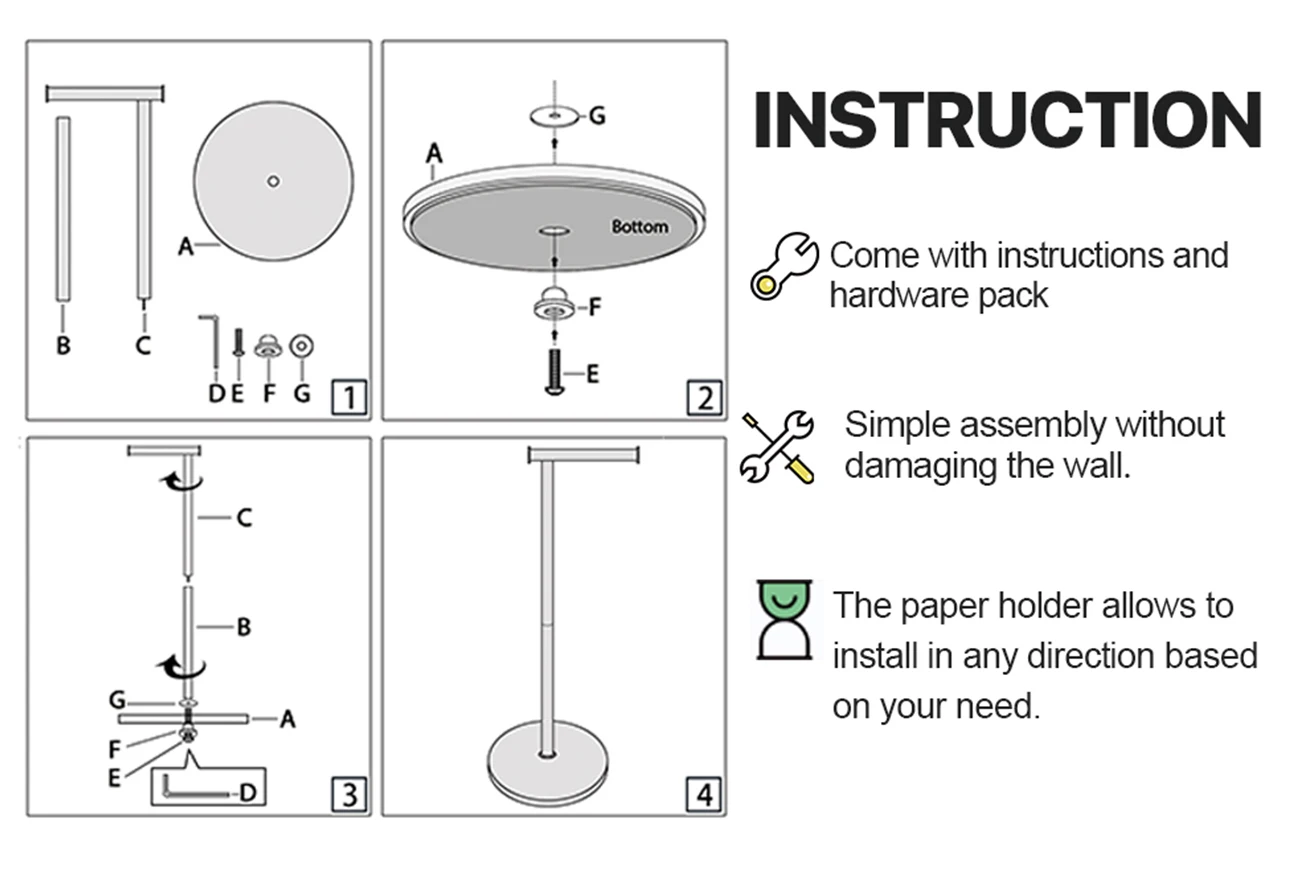 A
B
C
D E F G
1

G
A
Bottom
F
E
2

C
B
G
A
F
E
D
3

4

INSTRUCTION

Come with instructions and hardware pack

Simple assembly without damaging the wall.

The paper holder allows to install in any direction based on your need.