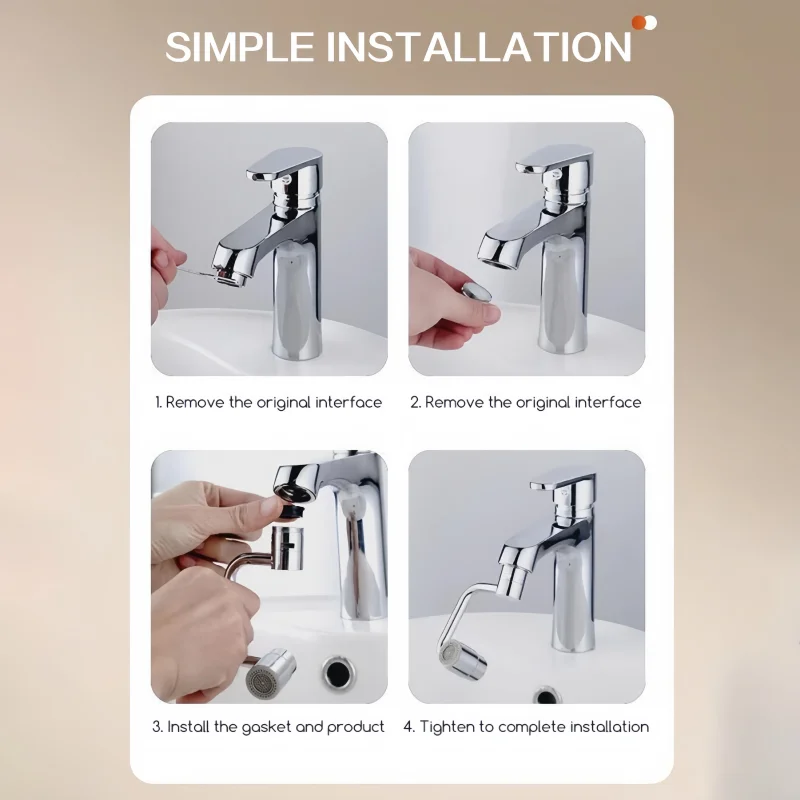 SIMPLE INSTALLATION

1. Remove the original interface

2. Remove the original interface

3. Install the gasket and product

4. Tighten to complete installation