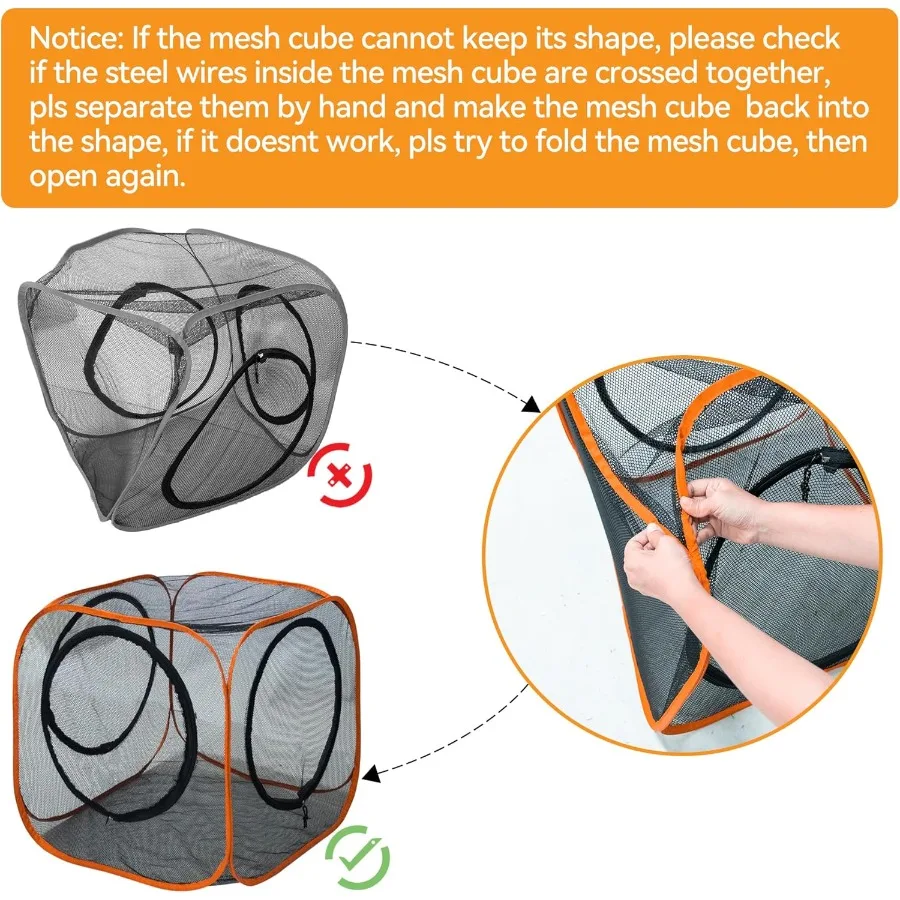 Notice: If the mesh cube cannot keep its shape, please check if the steel wires inside the mesh cube are crossed together, pls separate them by hand and make the mesh cube  back into the shape, if it doesnt work, pls try to fold the mesh cube, then open again.