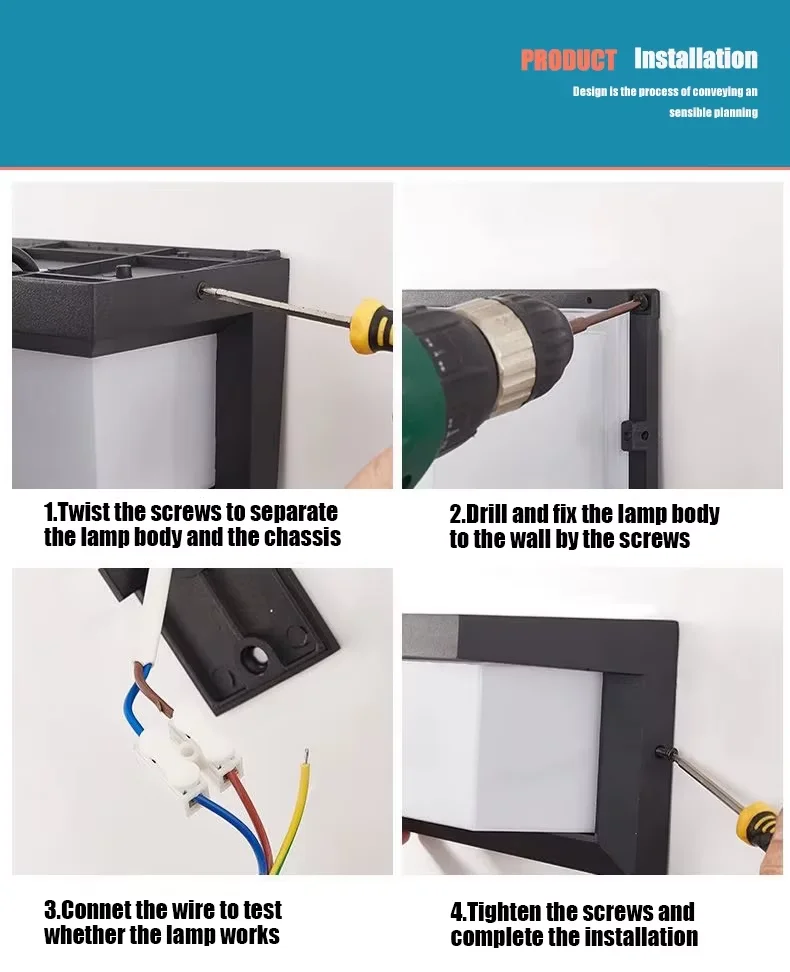 PRODUCT Installation

Design is the process of conveying an sensible planning

1.Twist the screws to separate the lamp body and the chassis

2.Drill and fix the lamp body to the wall by the screws

3.Connet the wire to test whether the lamp works

4.Tighten the screws and complete the installation