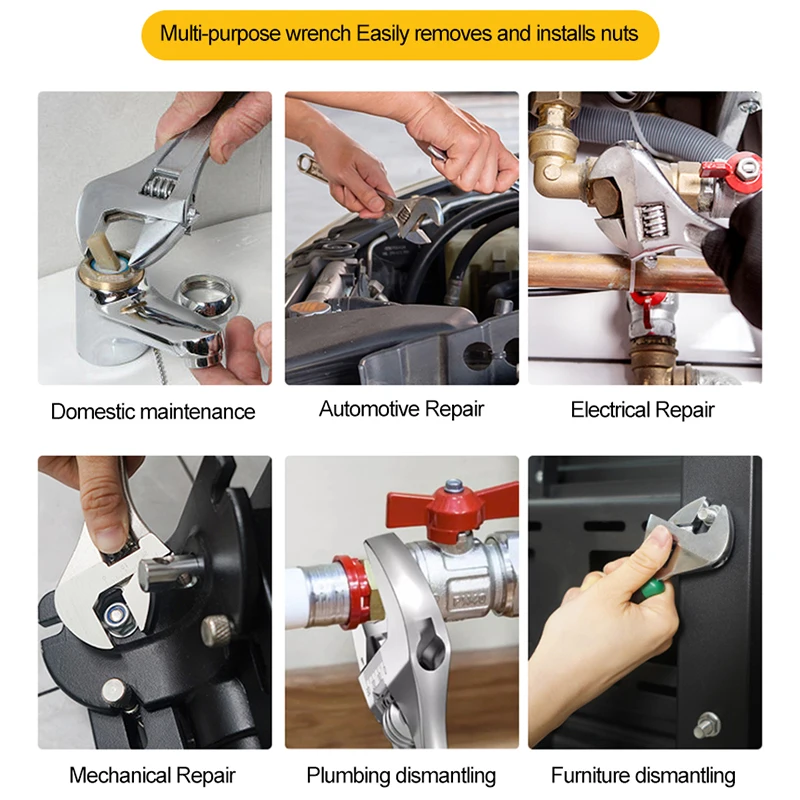 Multi-purpose wrench Easily removes and installs nuts

Domestic maintenance

Automotive Repair

Electrical Repair

Mechanical Repair

Plumbing dismantling

Furniture dismantling