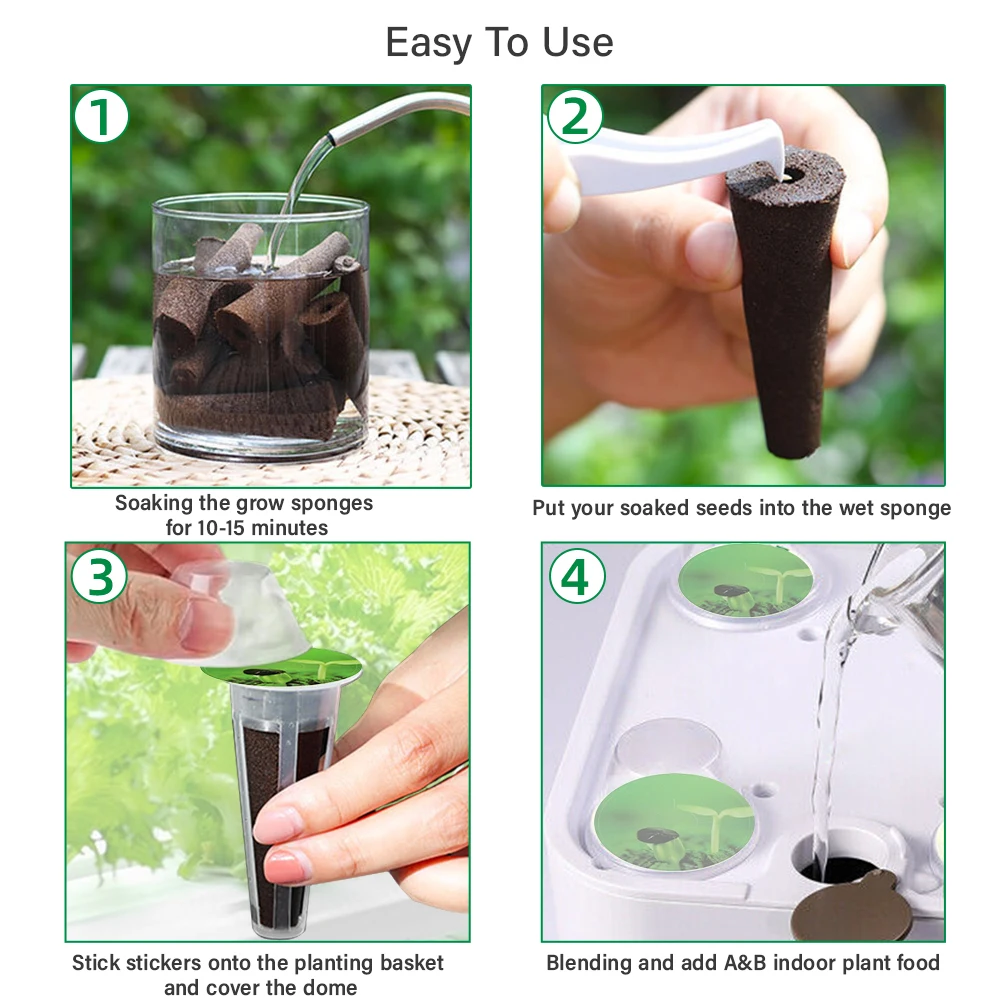 Easy To Use

1

Soaking the grow sponges for 10-15 minutes

2

Put your soaked seeds into the wet sponge

3

Stick stickers onto the planting basket and cover the dome

4

Blending and add A&B indoor plant food