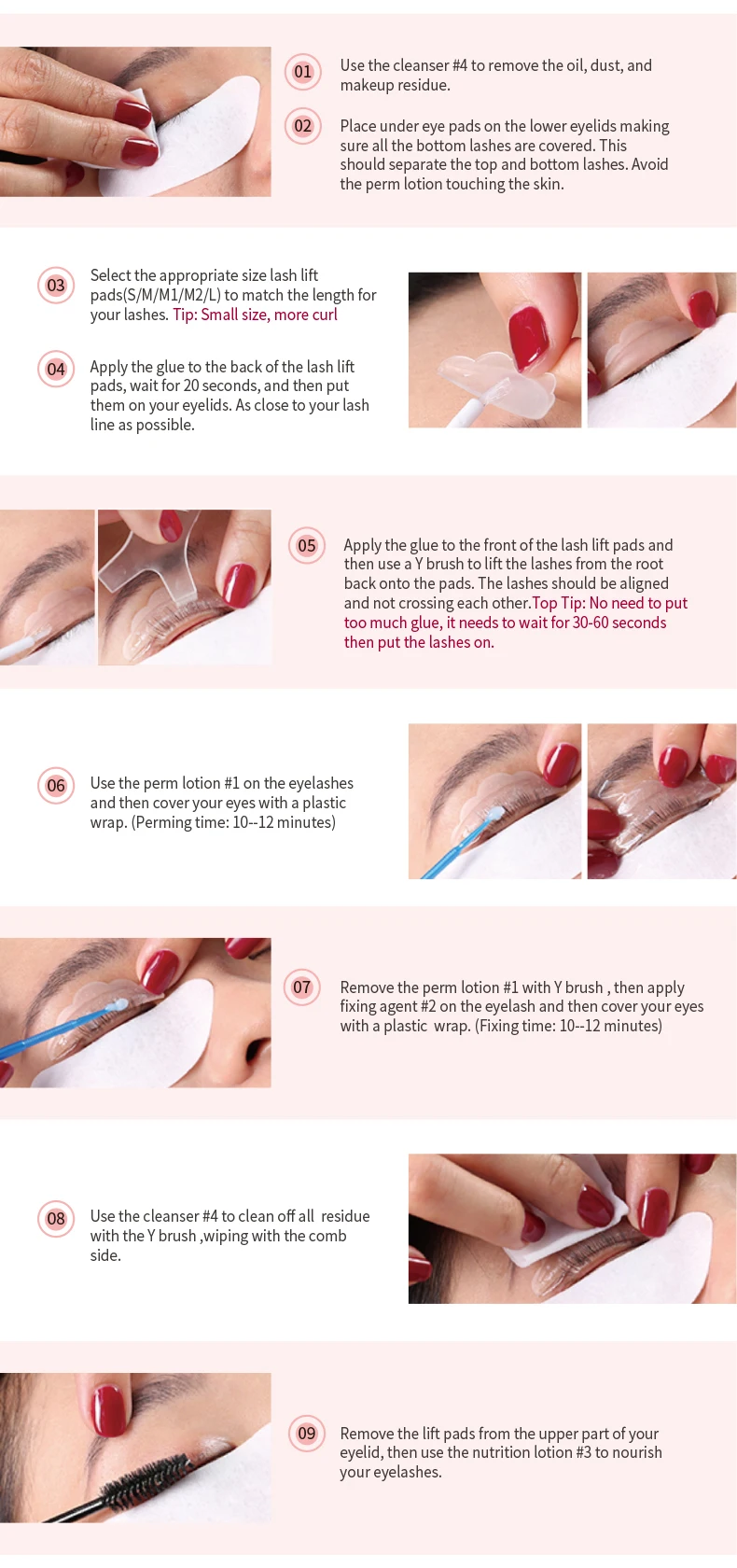 01 Use the cleanser #4 to remove the oil, dust, and makeup residue.

02 Place under eye pads on the lower eyelids making sure all the bottom lashes are covered. This should separate the top and bottom lashes. Avoid the perm lotion touching the skin.

03 Select the appropriate size lash lift pads(S/M/M1/M2/L) to match the length for your lashes. Tip: Small size, more curl

04 Apply the glue to the back of the lash lift pads, wait for 20 seconds, and then put them on your eyelids. As close to your lash line as possible.

05 Apply the glue to the front of the lash lift pads and then use a Y brush to lift the lashes from the root back onto the pads. The lashes should be aligned and not crossing each other.Top Tip: No need to put too much glue, it needs to wait for 30-60 seconds then put the lashes on.

06 Use the perm lotion #1 on the eyelashes and then cover your eyes with a plastic wrap. (Perming time: 10--12 minutes)

07 Remove the perm lotion #1 with Y brush , then apply fixing agent #2 on the eyelash and then cover your eyes with a plastic wrap. (Fixing time: 10--12 minutes)

08 Use the cleanser #4 to clean off all residue with the Y brush ,wiping with the comb side.

09 Remove the lift pads from the upper part of your eyelid, then use the nutrition lotion #3 to nourish your eyelashes.