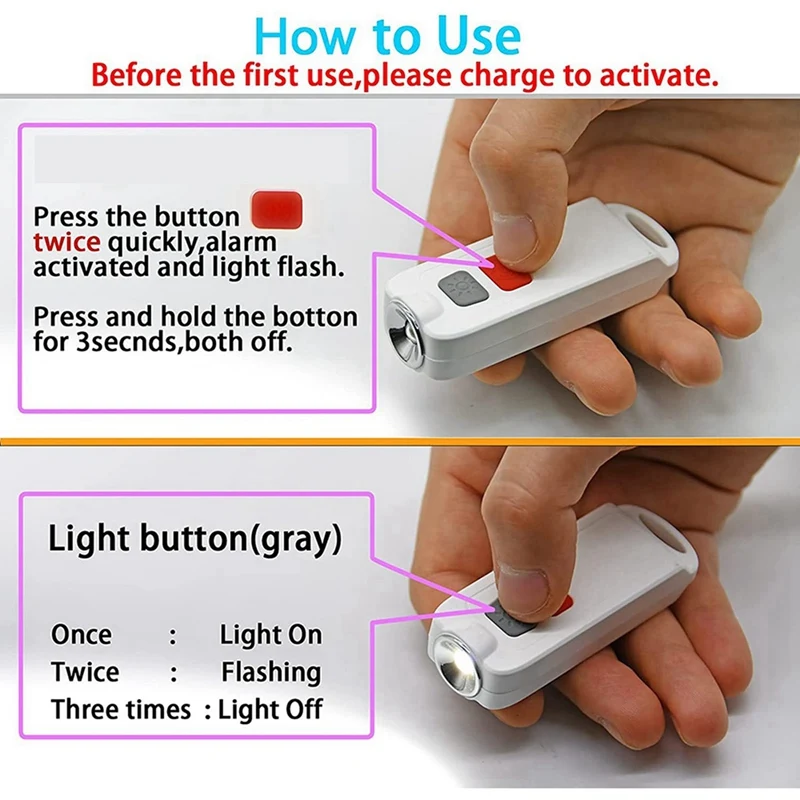 How to Use
Before the first use,please charge to activate.

Press the button twice quickly,alarm activated and light flash.

Press and hold the botton for 3secnds,both off.

Light button(gray)

Once : Light On
Twice : Flashing
Three times : Light Off