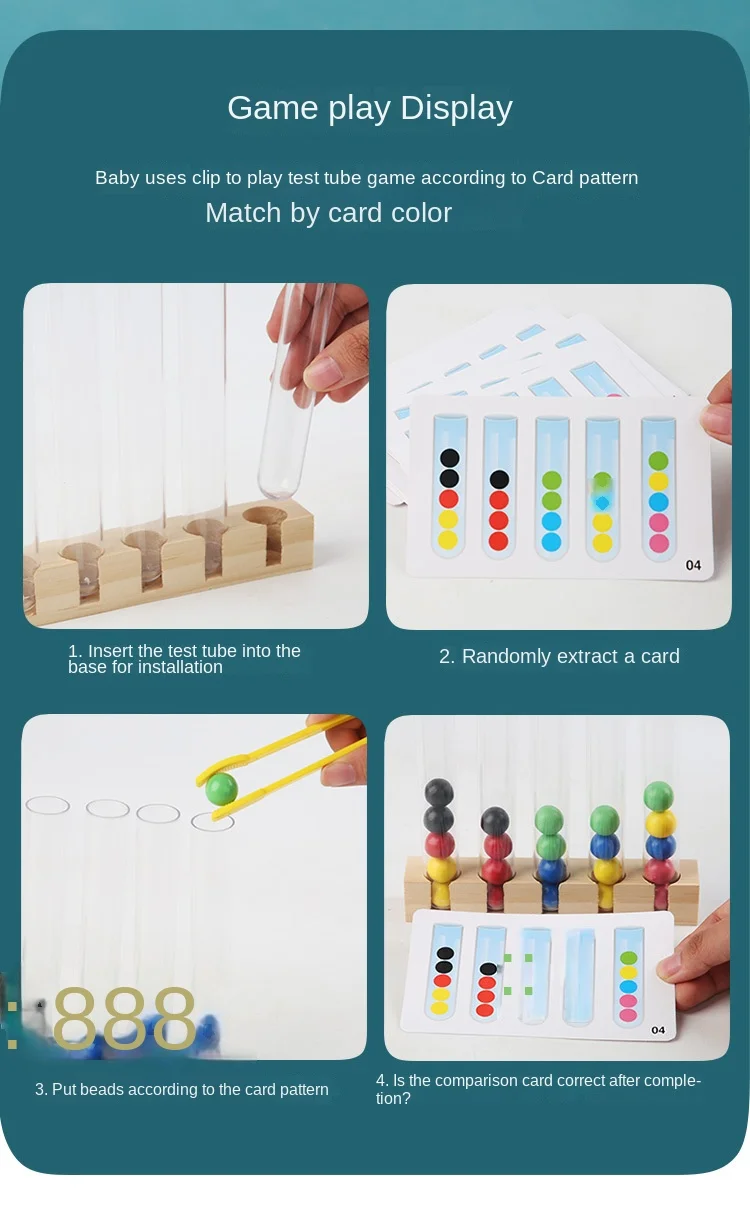 Game play Display

Baby uses clip to play test tube game according to Card pattern

Match by card color

04

1. Insert the test tube into the base for installation

2. Randomly extract a card

888

04

3. Put beads according to the card pattern

4. Is the comparison card correct after completion?