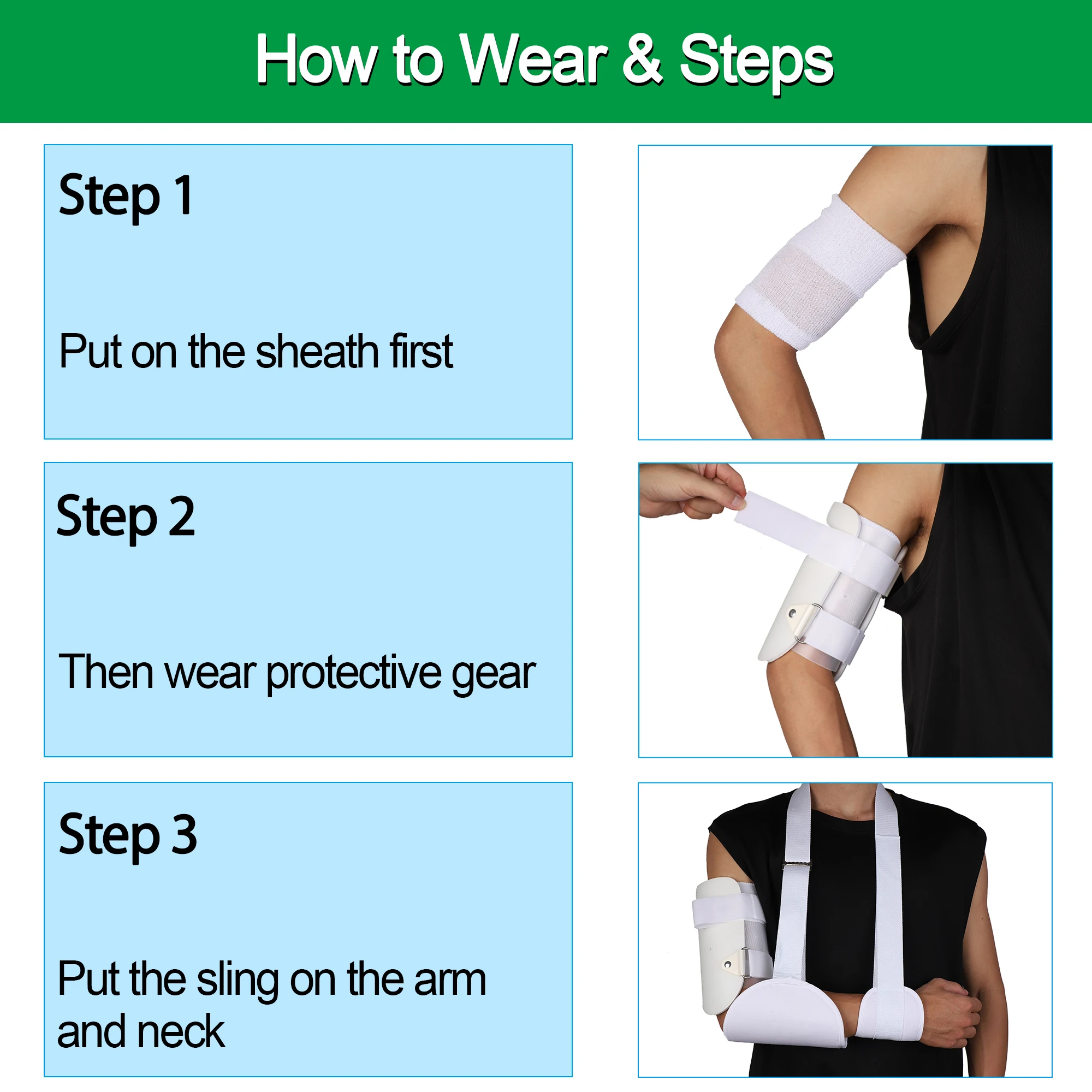 How to Wear & Steps

Step 1

Put on the sheath first

Step 2

Then wear protective gear

Step 3

Put the sling on the arm and neck