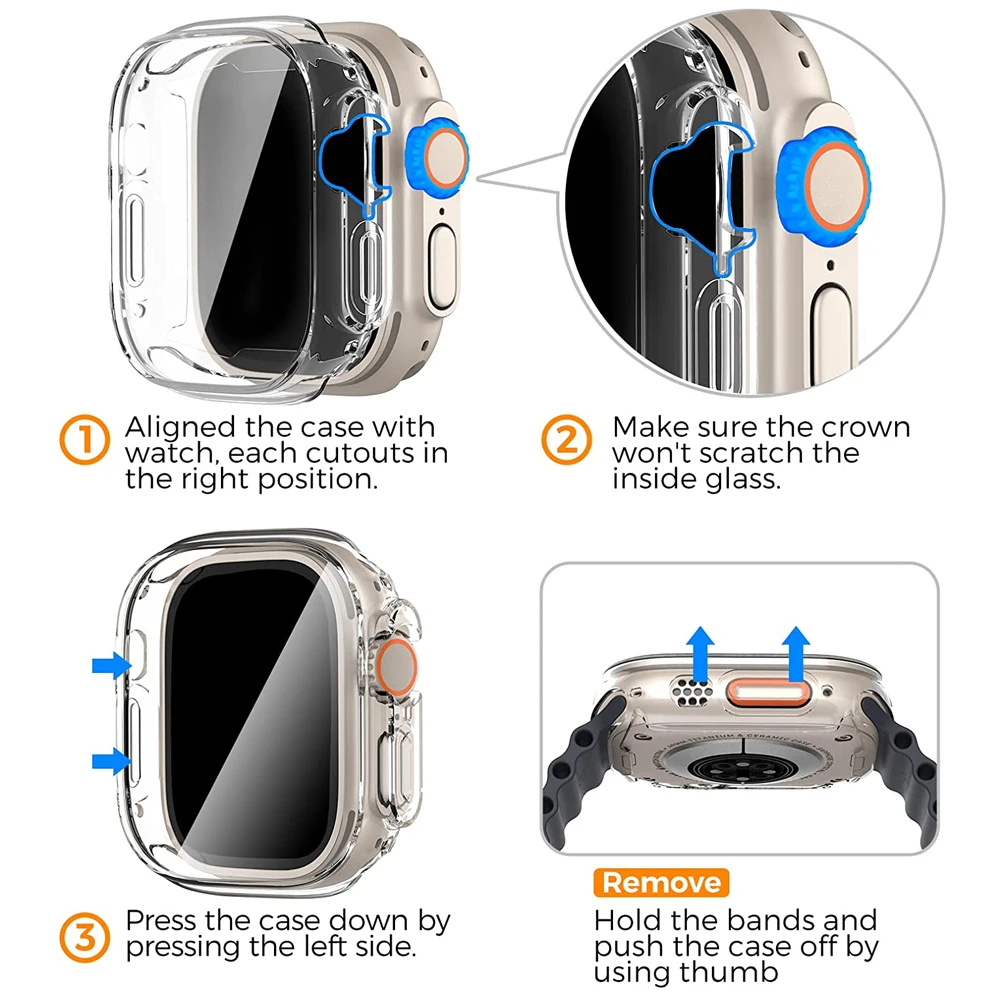 1 Aligned the case with watch, each cutouts in the right position.

2 Make sure the crown won't scratch the inside glass.

3 Press the case down by pressing the left side.

Remove

Hold the bands and push the case off by using thumb