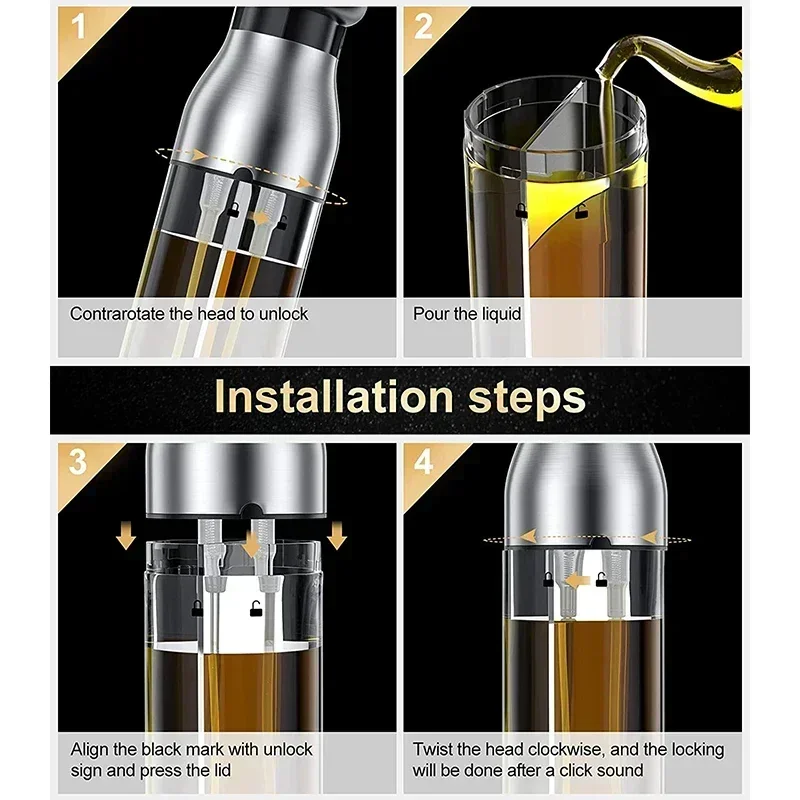 1

Contrarotate the head to unlock

2

Pour the liquid

Installation steps

3

Align the black mark with unlock sign and press the lid

4

Twist the head clockwise, and the locking will be done after a click sound