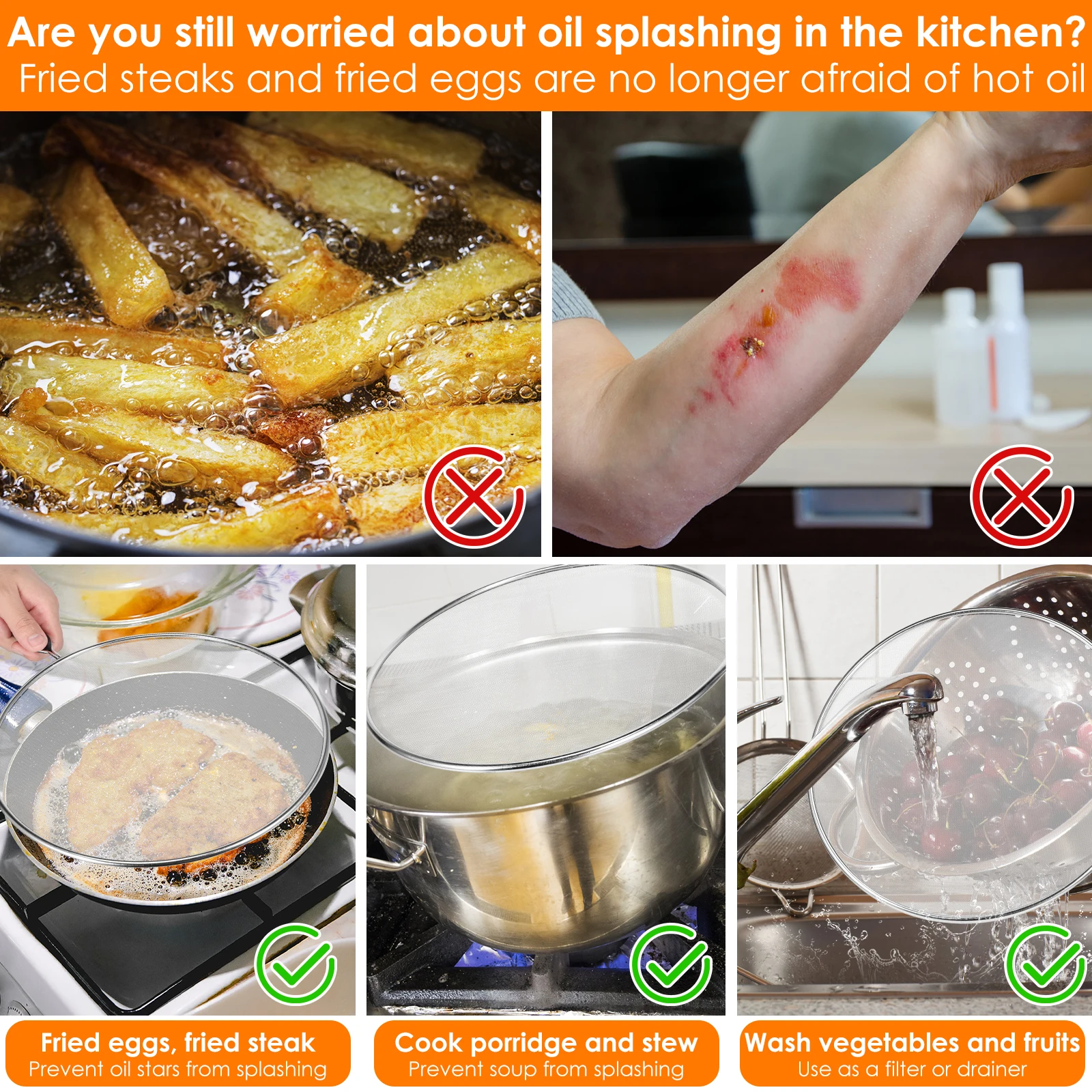 Are you still worried about oil splashing in the kitchen?
Fried steaks and fried eggs are no longer afraid of hot oil

Fried eggs, fried steak
Prevent oil stars from splashing

Cook porridge and stew
Prevent soup from splashing

Wash vegetables and fruits
Use as a filter or drainer