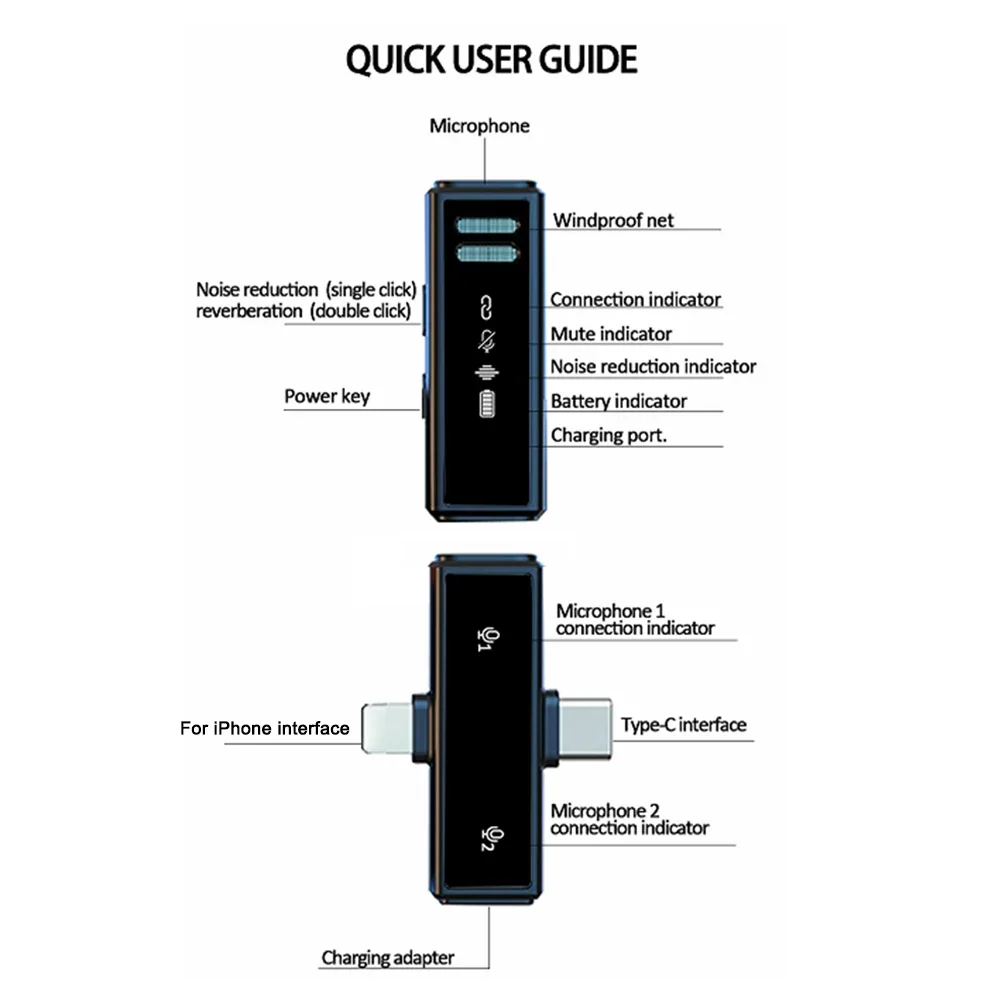 QUICK USER GUIDE

Microphone

Windproof net

Noise reduction (single click)
reverberation (double click)

Connection indicator

Mute indicator

Noise reduction indicator

Power key

Battery indicator

Charging port.

Microphone 1
connection indicator

1

For iPhone interface

Type-C interface

Microphone 2
connection indicator

2

Charging adapter