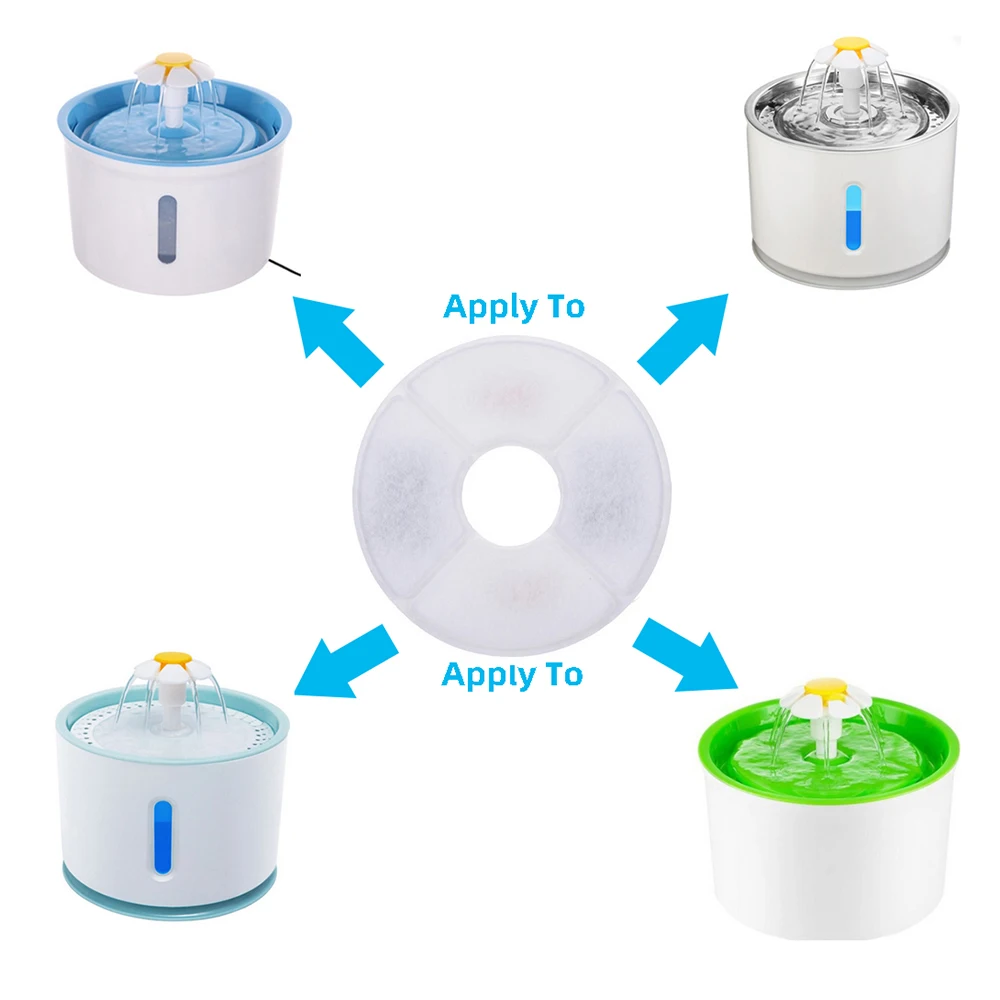 Apply To

Apply To