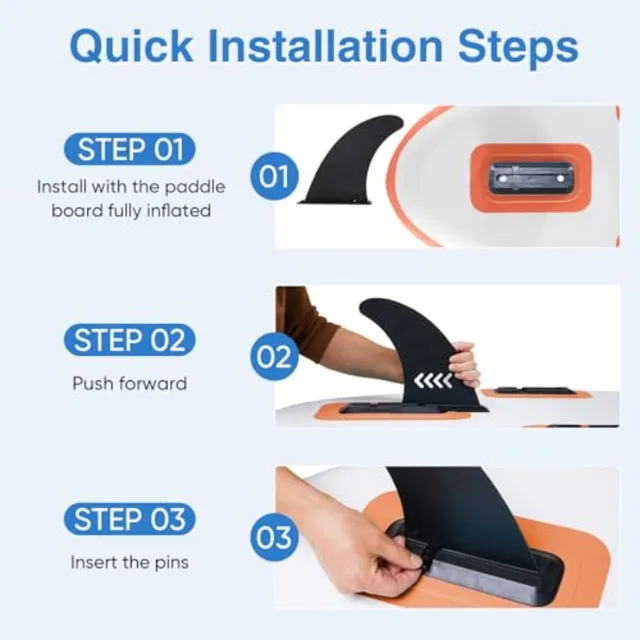 Quick Installation Steps

STEP 01
Install with the paddle board fully inflated

01

STEP 02
Push forward

02

STEP 03
Insert the pins

03