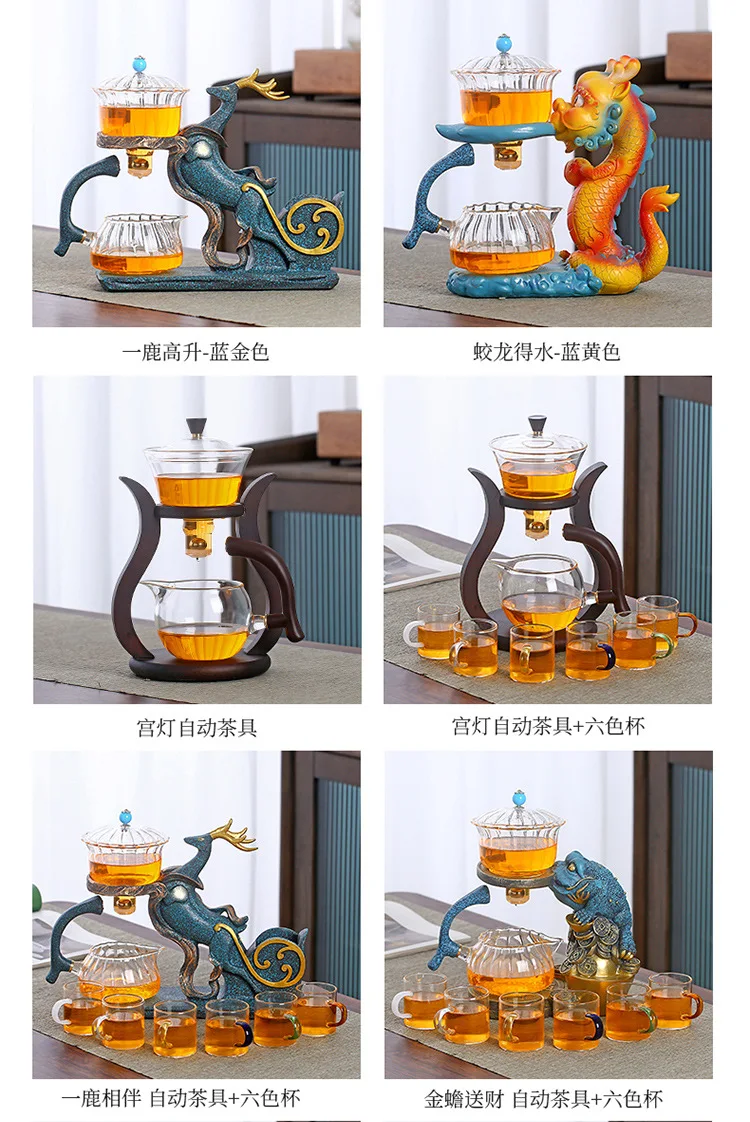 一鹿高升-蓝金色

蛟龙得水-蓝黄色

宫灯自动茶具

宫灯自动茶具+六色杯

一鹿相伴 自动茶具+六色杯

金蟾送财 自动茶具+六色杯