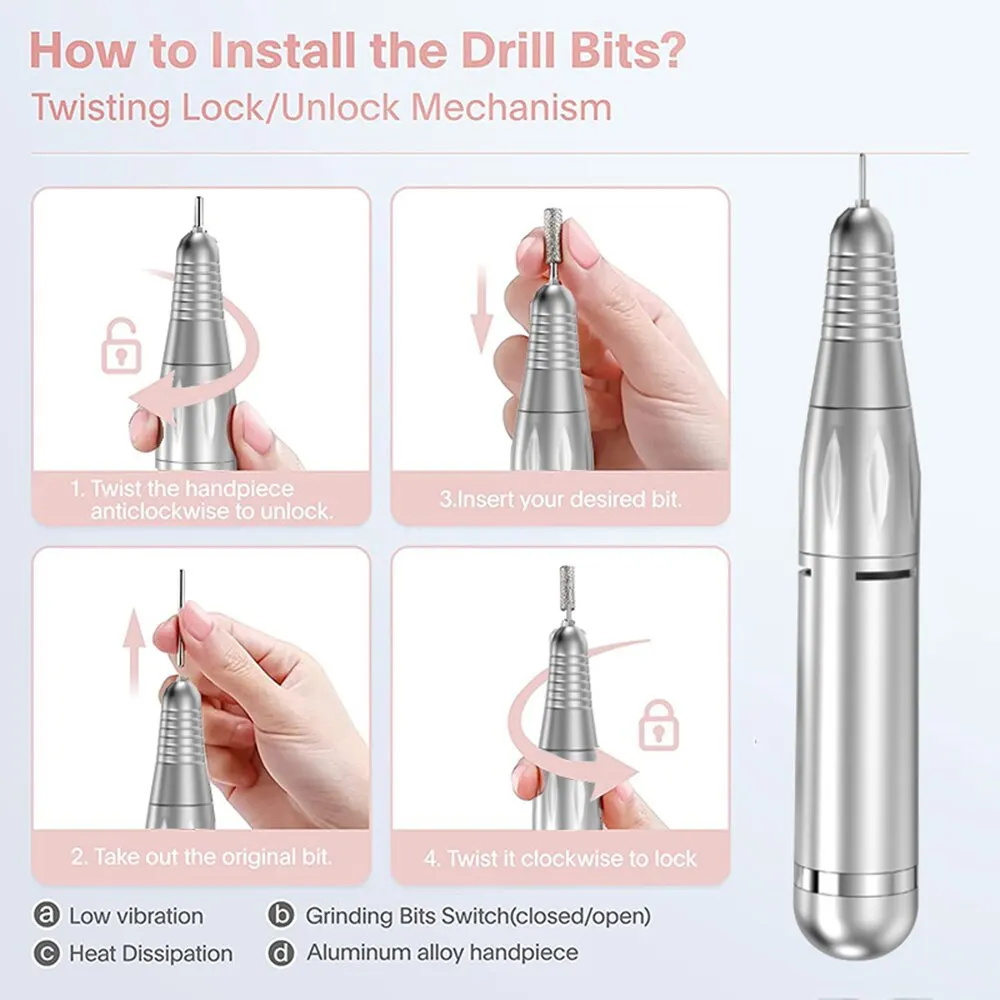 How to Install the Drill Bits?

Twisting Lock/Unlock Mechanism

1. Twist the handpiece anticlockwise to unlock.

3.Insert your desired bit.

2. Take out the original bit.

4. Twist it clockwise to lock

a Low vibration

b Grinding Bits Switch(closed/open)

c Heat Dissipation

d Aluminum alloy handpiece