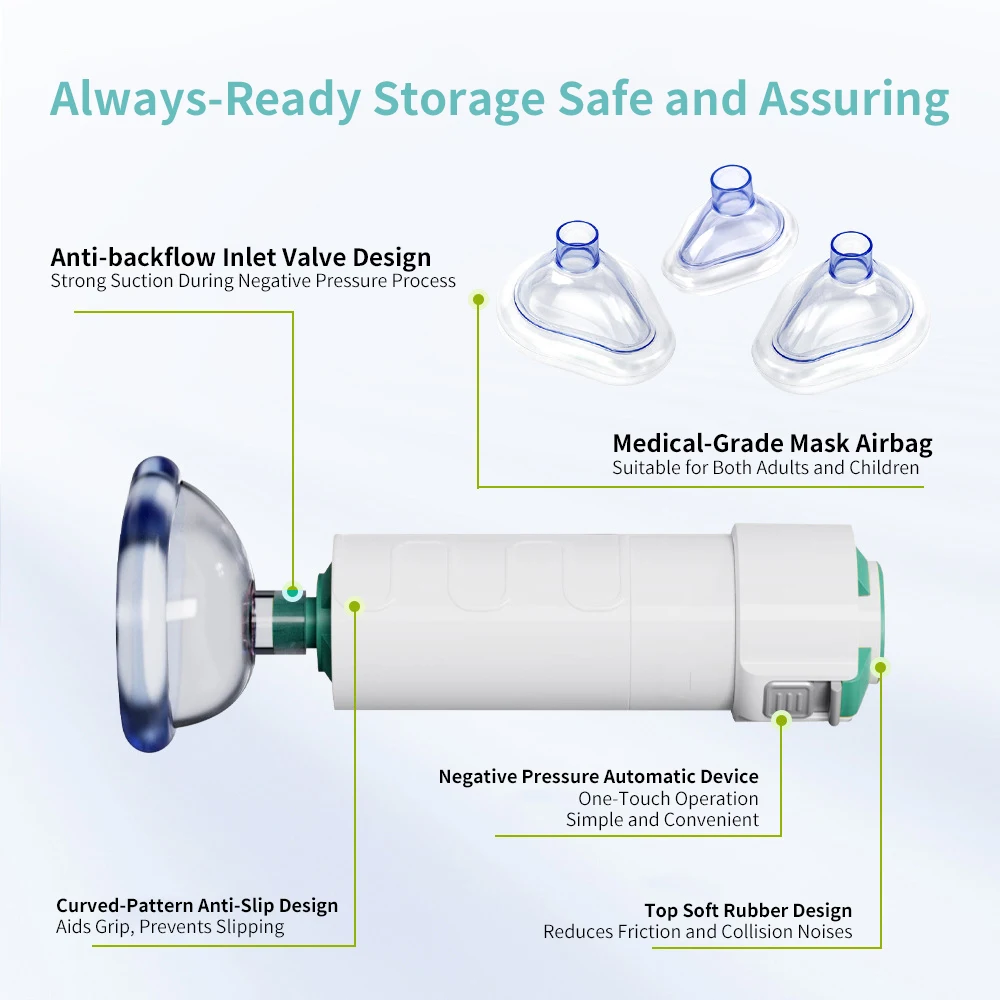 Always-Ready Storage Safe and Assuring

Anti-backflow Inlet Valve Design
Strong Suction During Negative Pressure Process

Medical-Grade Mask Airbag
Suitable for Both Adults and Children

Negative Pressure Automatic Device
One-Touch Operation
Simple and Convenient

Curved-Pattern Anti-Slip Design
Aids Grip, Prevents Slipping

Top Soft Rubber Design
Reduces Friction and Collision Noises