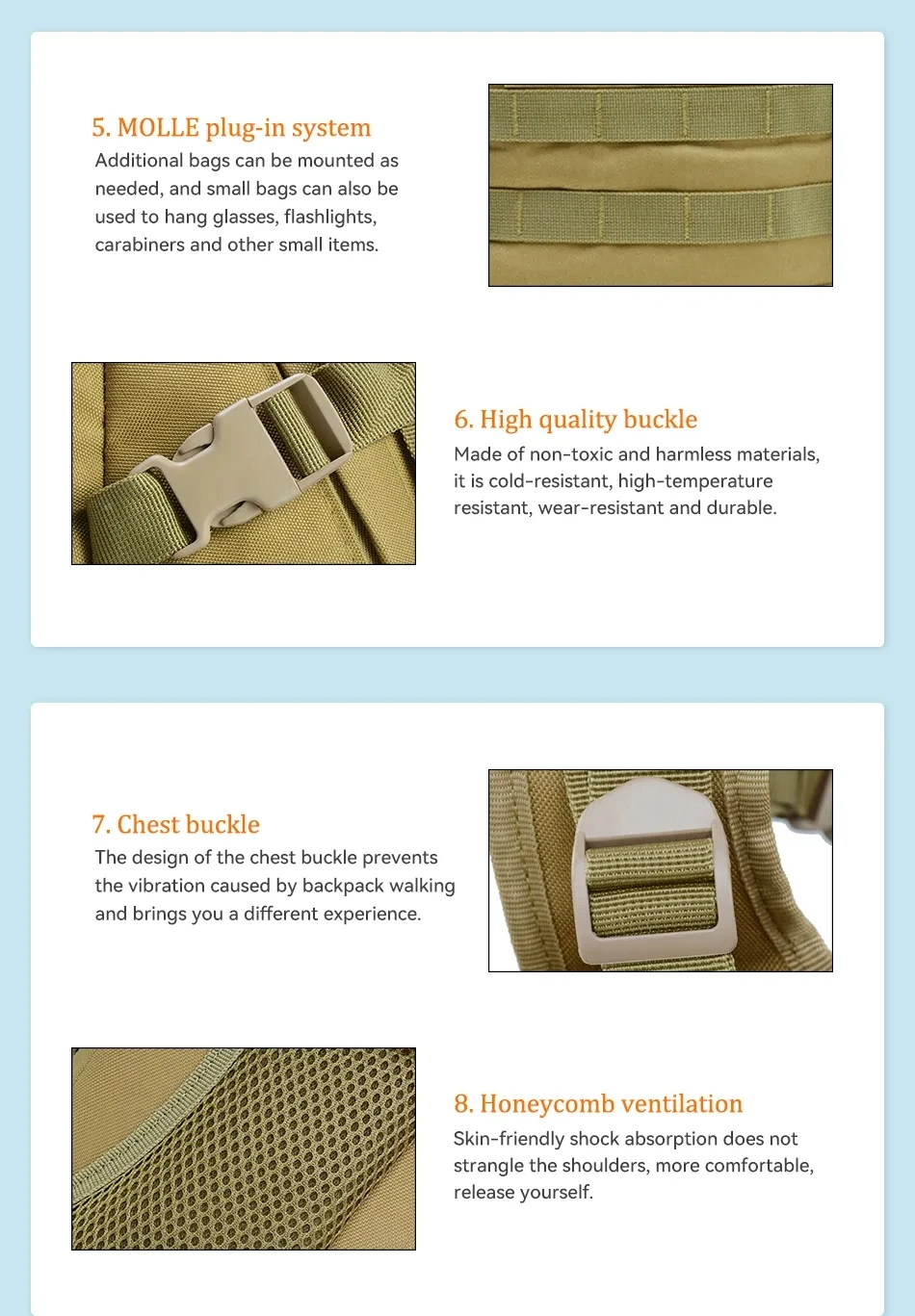 5. MOLLE plug-in system
Additional bags can be mounted as needed, and small bags can also be used to hang glasses, flashlights, carabiners and other small items.

6. High quality buckle
Made of non-toxic and harmless materials, it is cold-resistant, high-temperature resistant, wear-resistant and durable.

7. Chest buckle
The design of the chest buckle prevents the vibration caused by backpack walking and brings you a different experience.

8. Honeycomb ventilation
Skin-friendly shock absorption does not strangle the shoulders, more comfortable, release yourself.