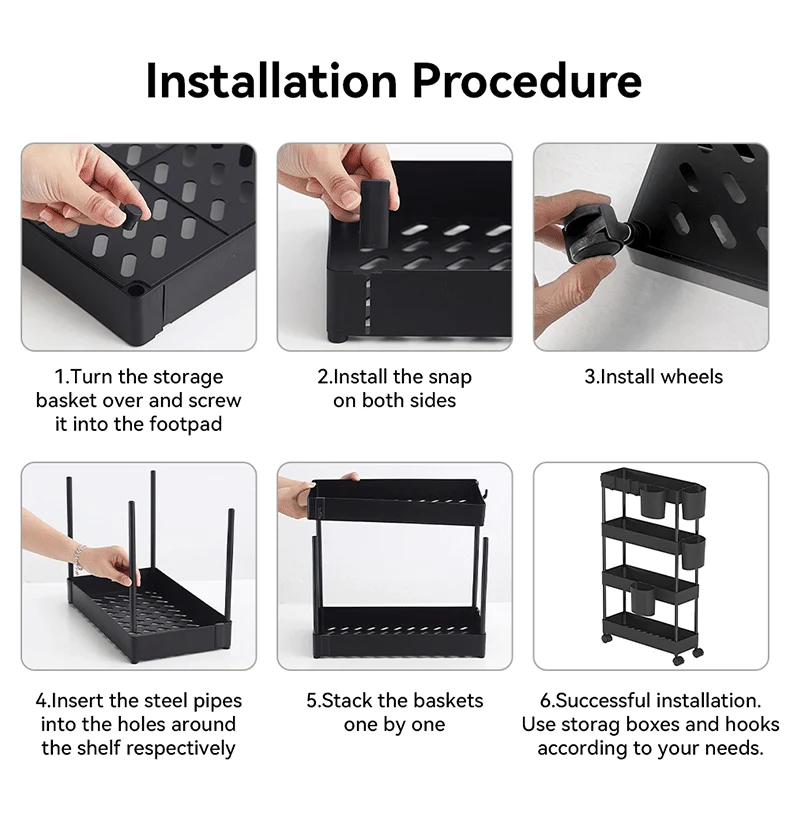 Installation Procedure

1.Turn the storage basket over and screw it into the footpad

2.Install the snap on both sides

3.Install wheels

4.Insert the steel pipes into the holes around the shelf respectively

5.Stack the baskets one by one

6.Successful installation. Use storag boxes and hooks according to your needs.