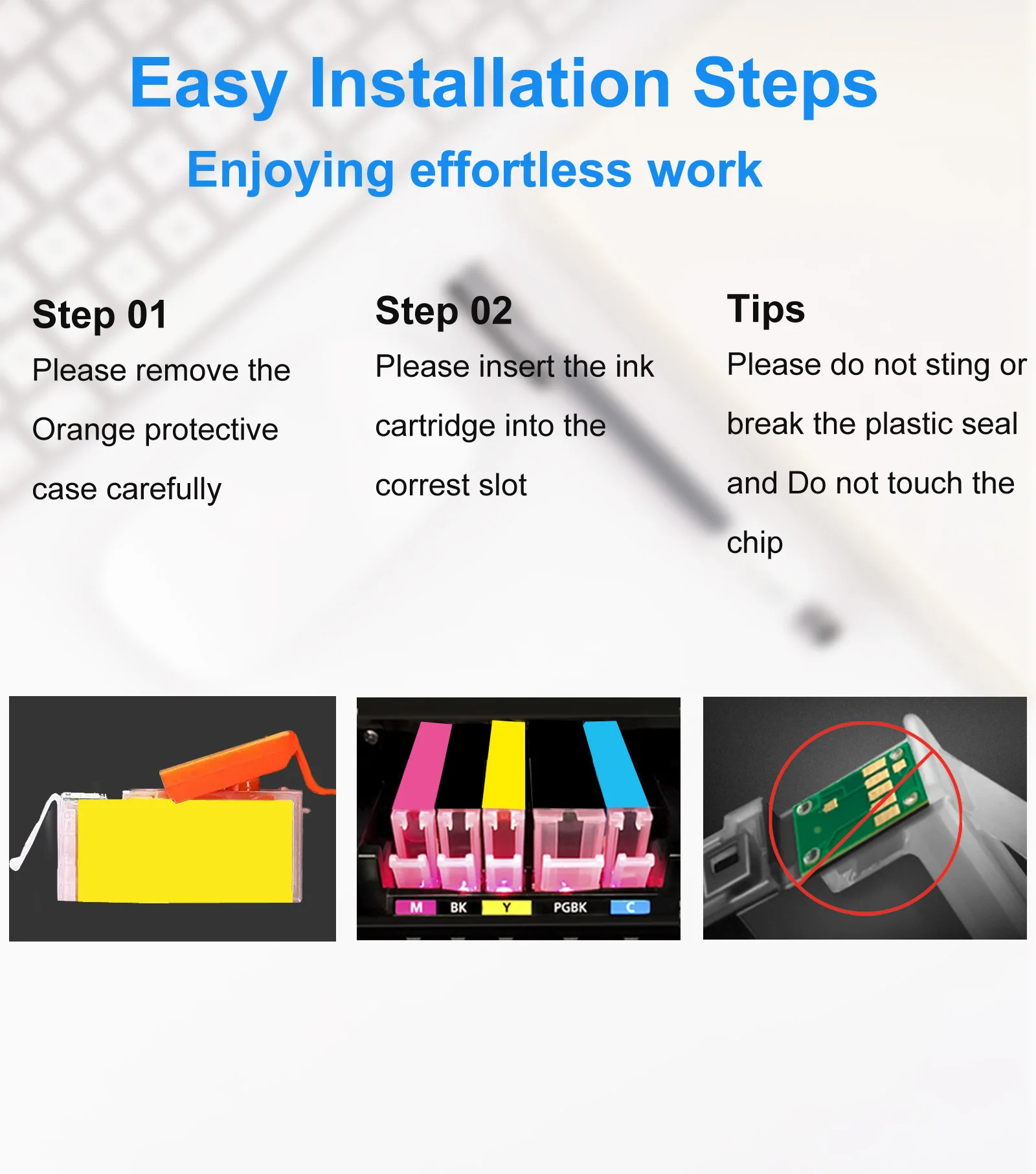 Easy Installation Steps

Enjoying effortless work

Step 01

Please remove the Orange protective case carefully

Step 02

Please insert the ink cartridge into the correst slot

Tips

Please do not sting or break the plastic seal and Do not touch the chip

M BK Y PGBK C