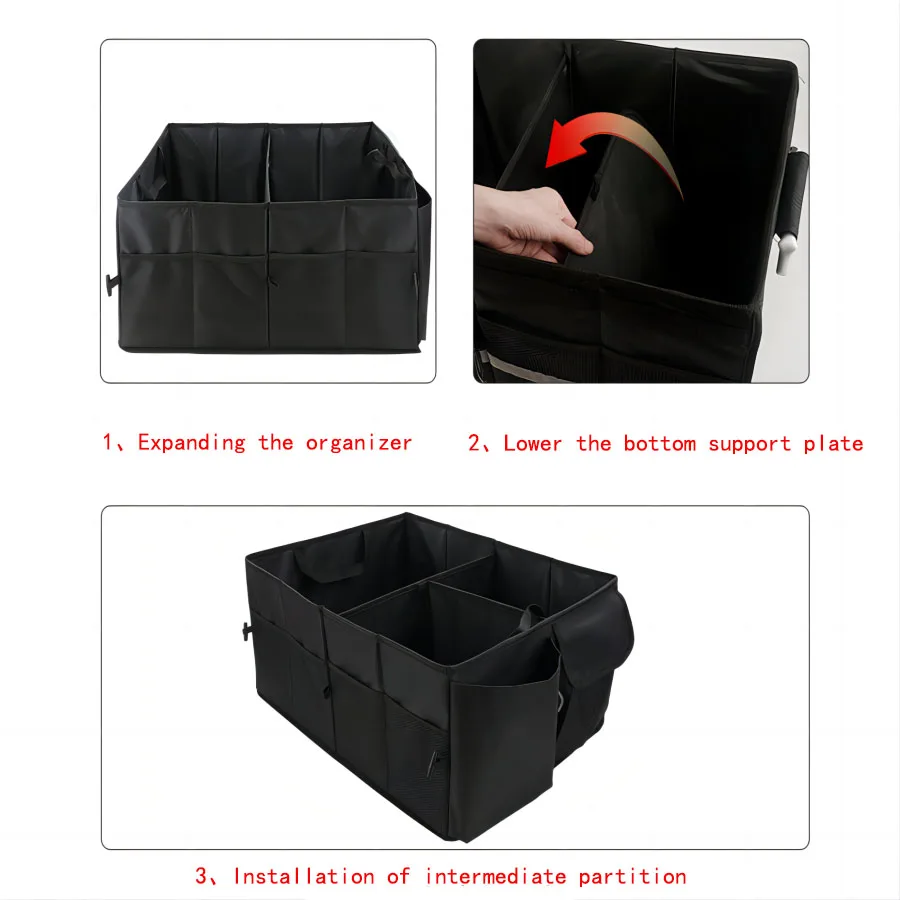 1、Expanding the organizer

2、Lower the bottom support plate

3、Installation of intermediate partition