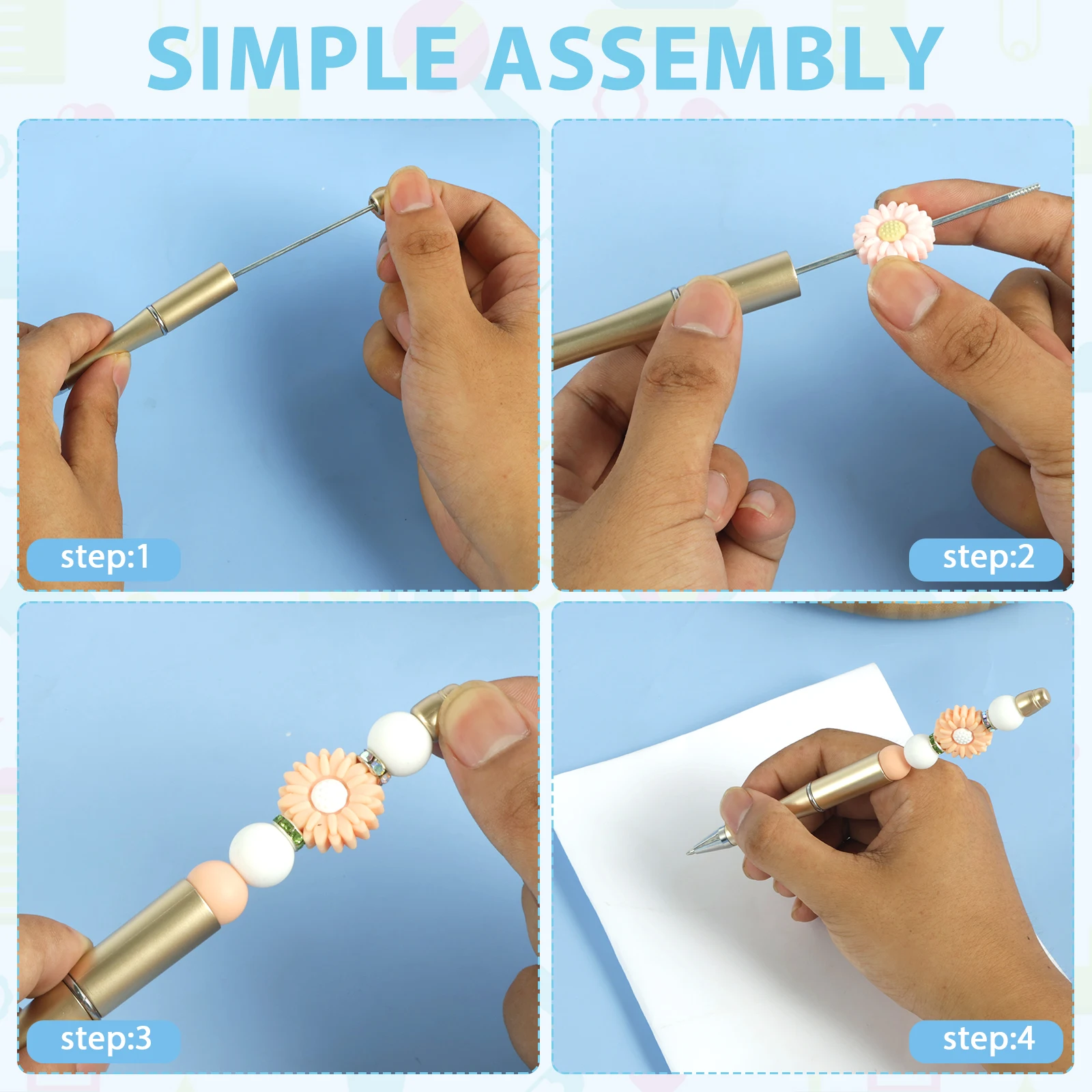 SIMPLE ASSEMBLY

step:1

step:2

step:3

step:4