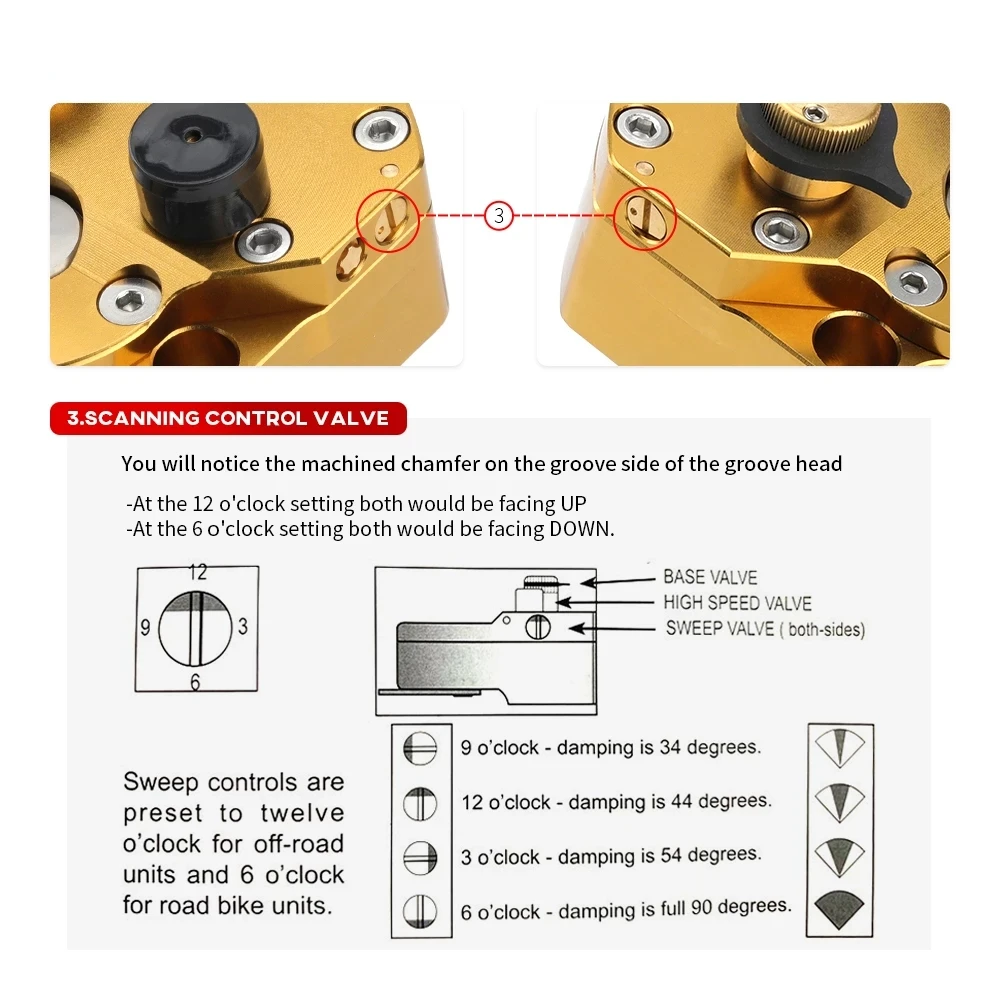 3

3.SCANNING CONTROL VALVE

You will notice the machined chamfer on the groove side of the groove head

-At the 12 o'clock setting both would be facing UP
-At the 6 o'clock setting both would be facing DOWN.

12
9
3
6

BASE VALVE
HIGH SPEED VALVE
SWEEP VALVE ( both-sides)

Sweep controls are preset to twelve o'clock for off-road units and 6 o'clock for road bike units.

9 o'clock - damping is 34 degrees.
12 o'clock - damping is 44 degrees.
3 o'clock - damping is 54 degrees.
6 o'clock - damping is full 90 degrees.