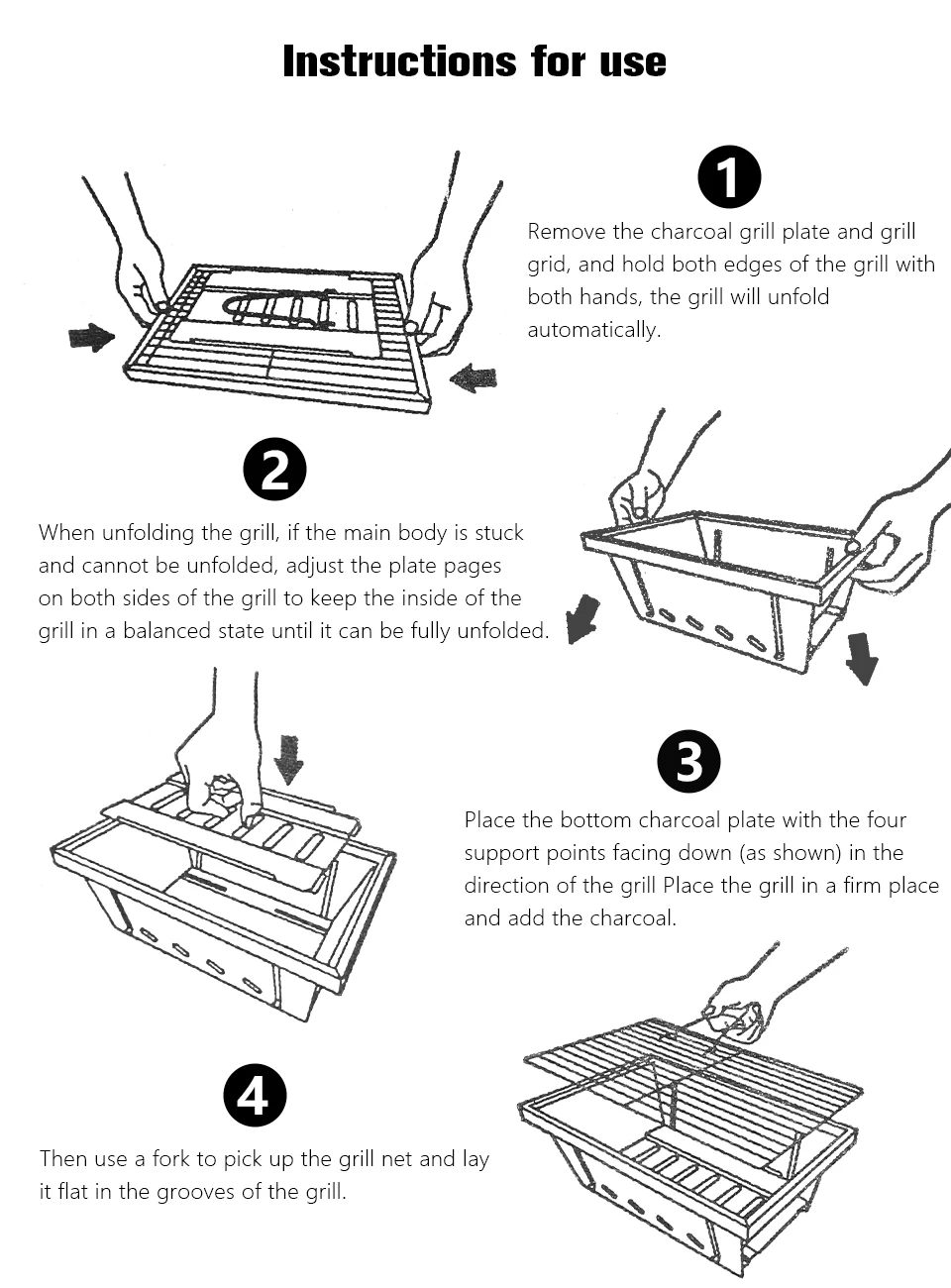 Instructions for use

1

Remove the charcoal grill plate and grill grid, and hold both edges of the grill with both hands, the grill will unfold automatically.

2

When unfolding the grill, if the main body is stuck and cannot be unfolded, adjust the plate pages on both sides of the grill to keep the inside of the grill in a balanced state until it can be fully unfolded.

3

Place the bottom charcoal plate with the four support points facing down (as shown) in the direction of the grill Place the grill in a firm place and add the charcoal.

4

Then use a fork to pick up the grill net and lay it flat in the grooves of the grill.