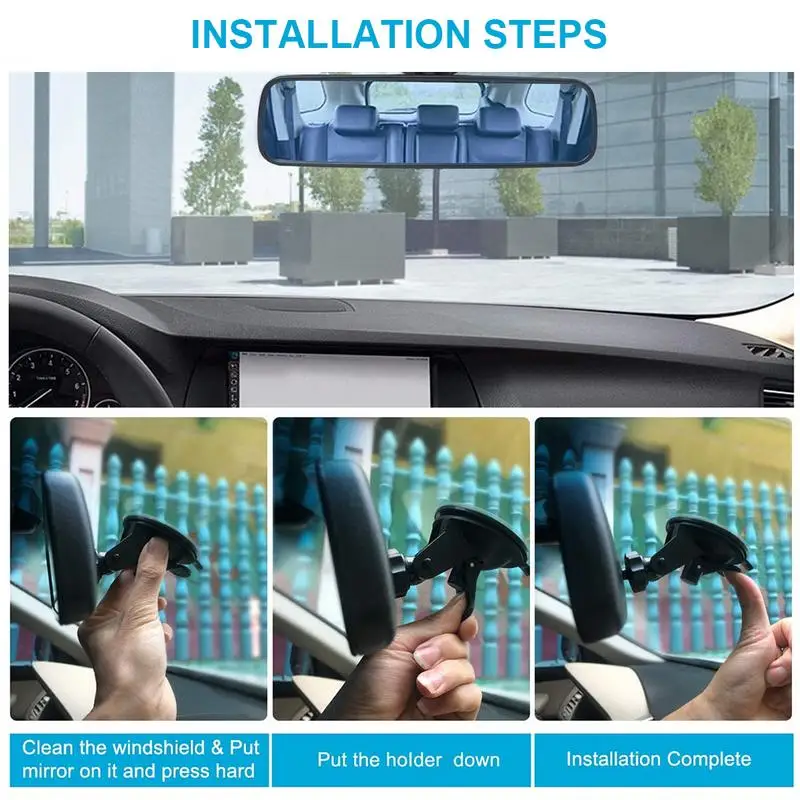 INSTALLATION STEPS

Clean the windshield & Put mirror on it and press hard

Put the holder down

Installation Complete