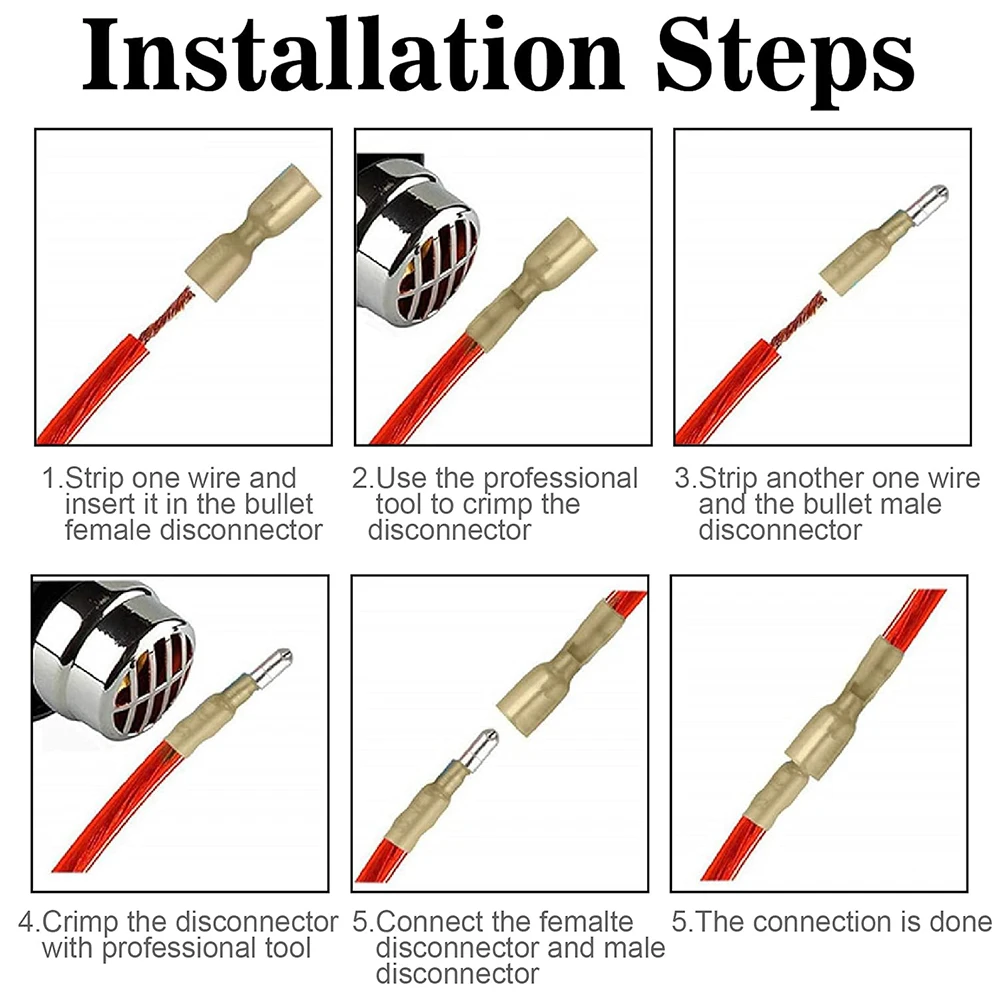 Installation Steps

1.Strip one wire and insert it in the bullet female disconnector

2.Use the professional tool to crimp the disconnector

3.Strip another one wire and the bullet male disconnector

4.Crimp the disconnector with professional tool

5.Connect the femalte disconnector and male disconnector

5.The connection is done