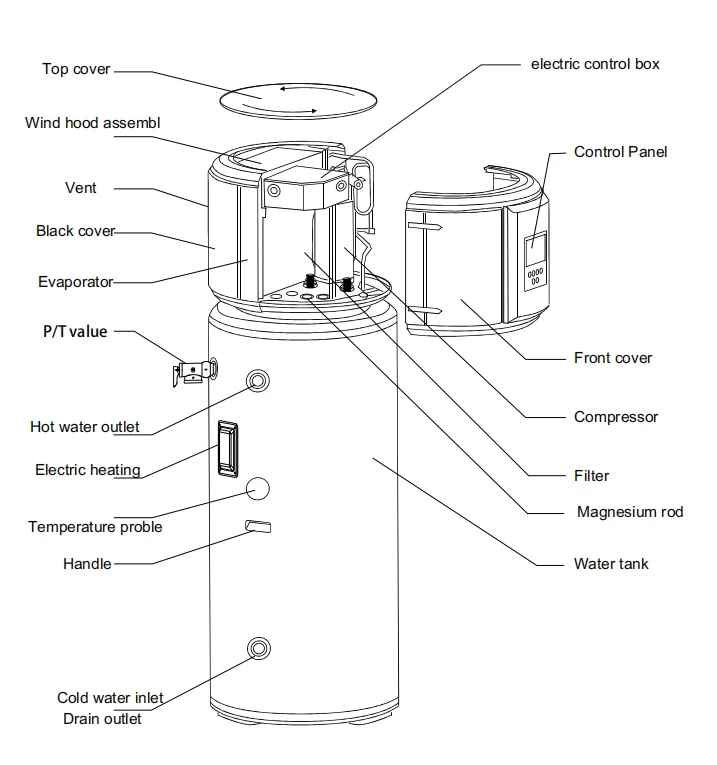 Top cover
Wind hood assembl
Vent
Black cover
Evaporator
P/T value
Hot water outlet
Electric heating
Temperature proble
Handle
Cold water inlet
Drain outlet
electric control box
Control Panel
Front cover
Compressor
Filter
Magnesium rod
Water tank