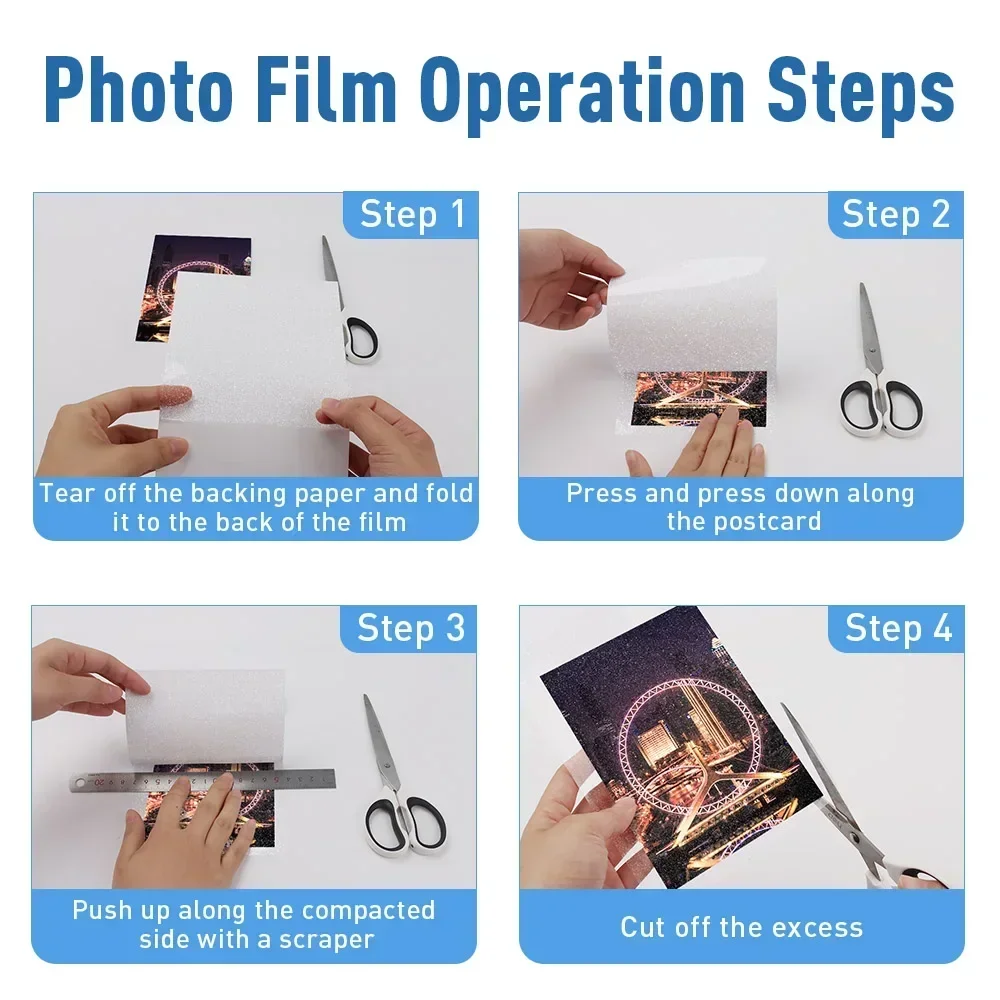 Photo Film Operation Steps

Step 1

Tear off the backing paper and fold it to the back of the film

Step 2

Press and press down along the postcard

Step 3

Push up along the compacted side with a scraper

Step 4

Cut off the excess