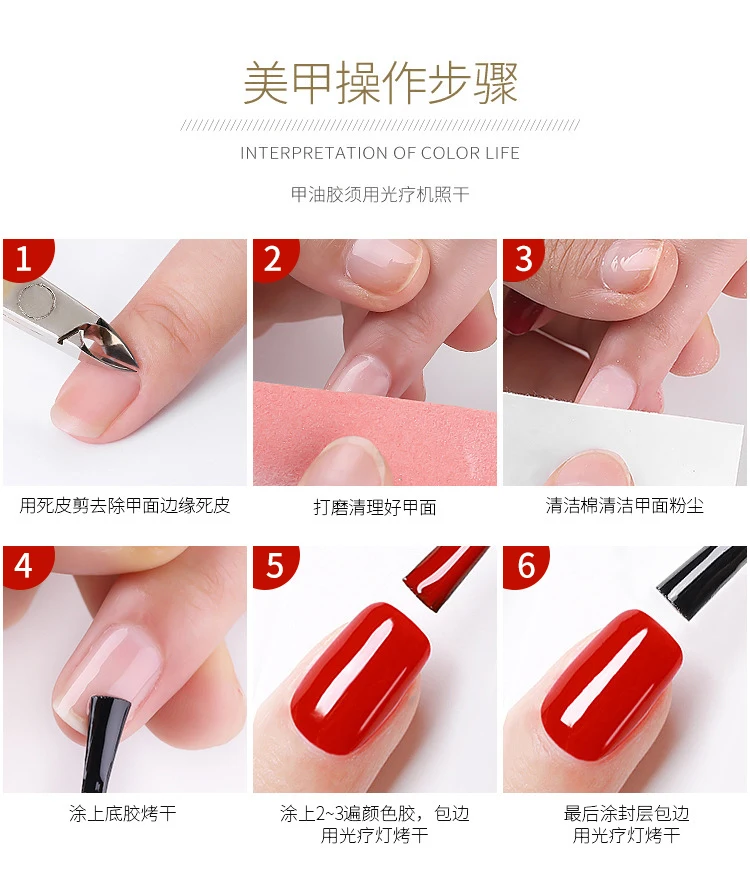 美甲操作步骤

INTERPRETATION OF COLOR LIFE

甲油胶须用光疗机照干

1

用死皮剪去除甲面边缘死皮

2

打磨清理好甲面

3

清洁棉清洁甲面粉尘

4

涂上底胶烤干

5

涂上2~3遍颜色胶，包边
用光疗灯烤干

6

最后涂封层包边
用光疗灯烤干