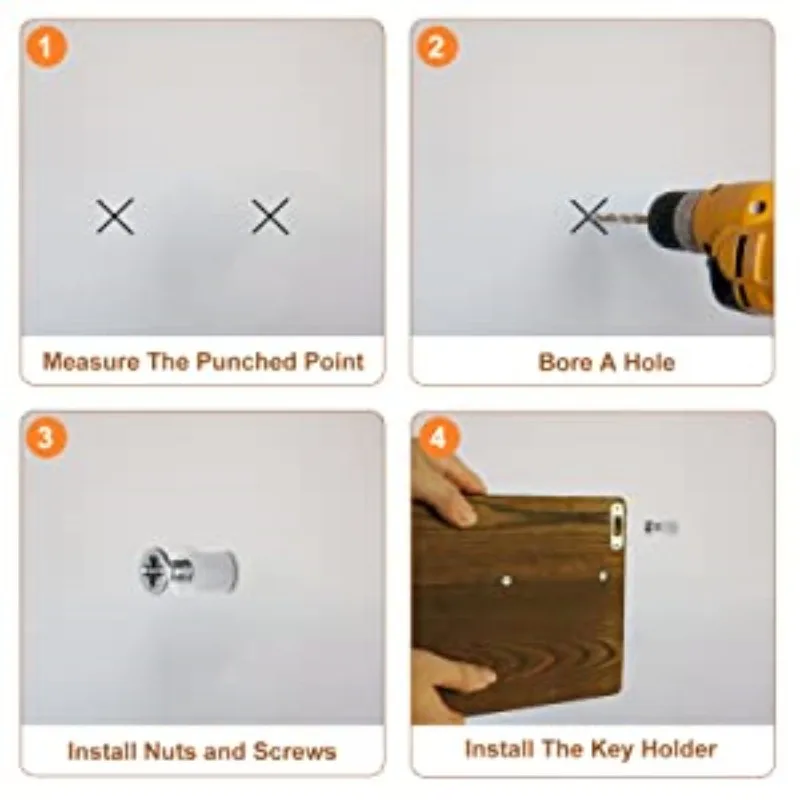 1
Measure The Punched Point

2
Bore A Hole

3
Install Nuts and Screws

4
Install The Key Holder