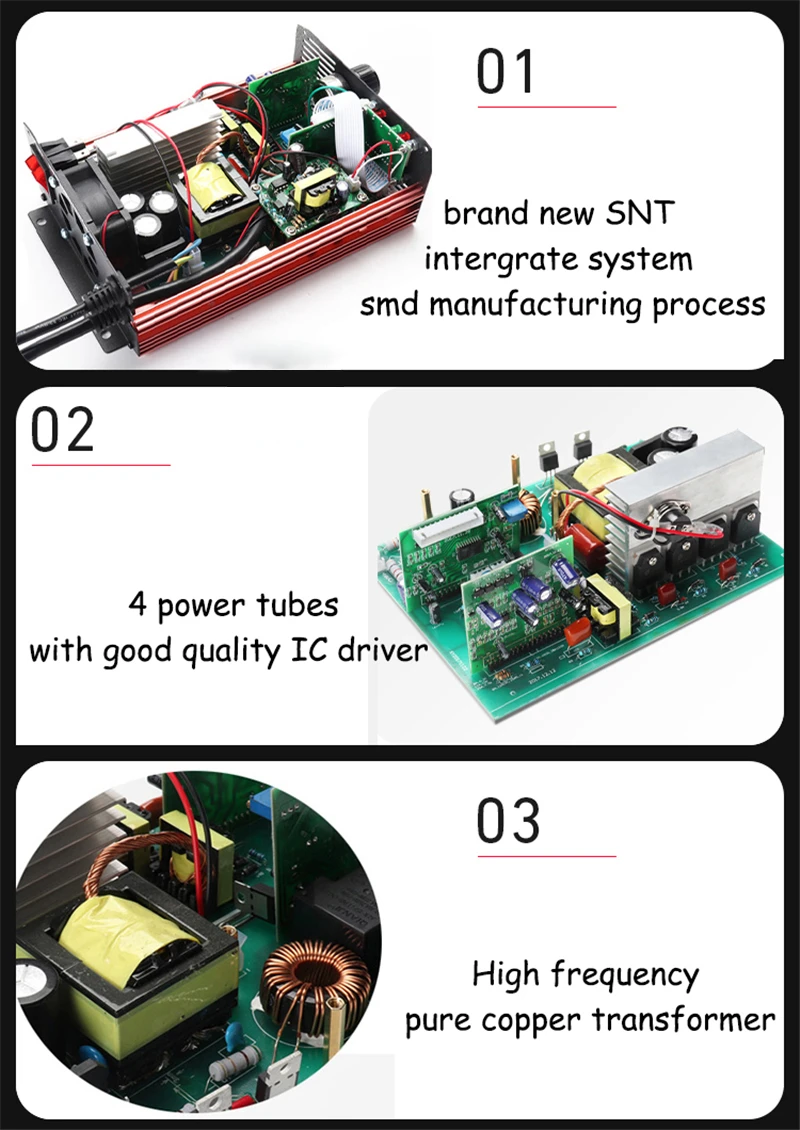 01

brand new SNT
intergrate system
smd manufacturing process

02

4 power tubes
with good quality IC driver

03

High frequency
pure copper transformer