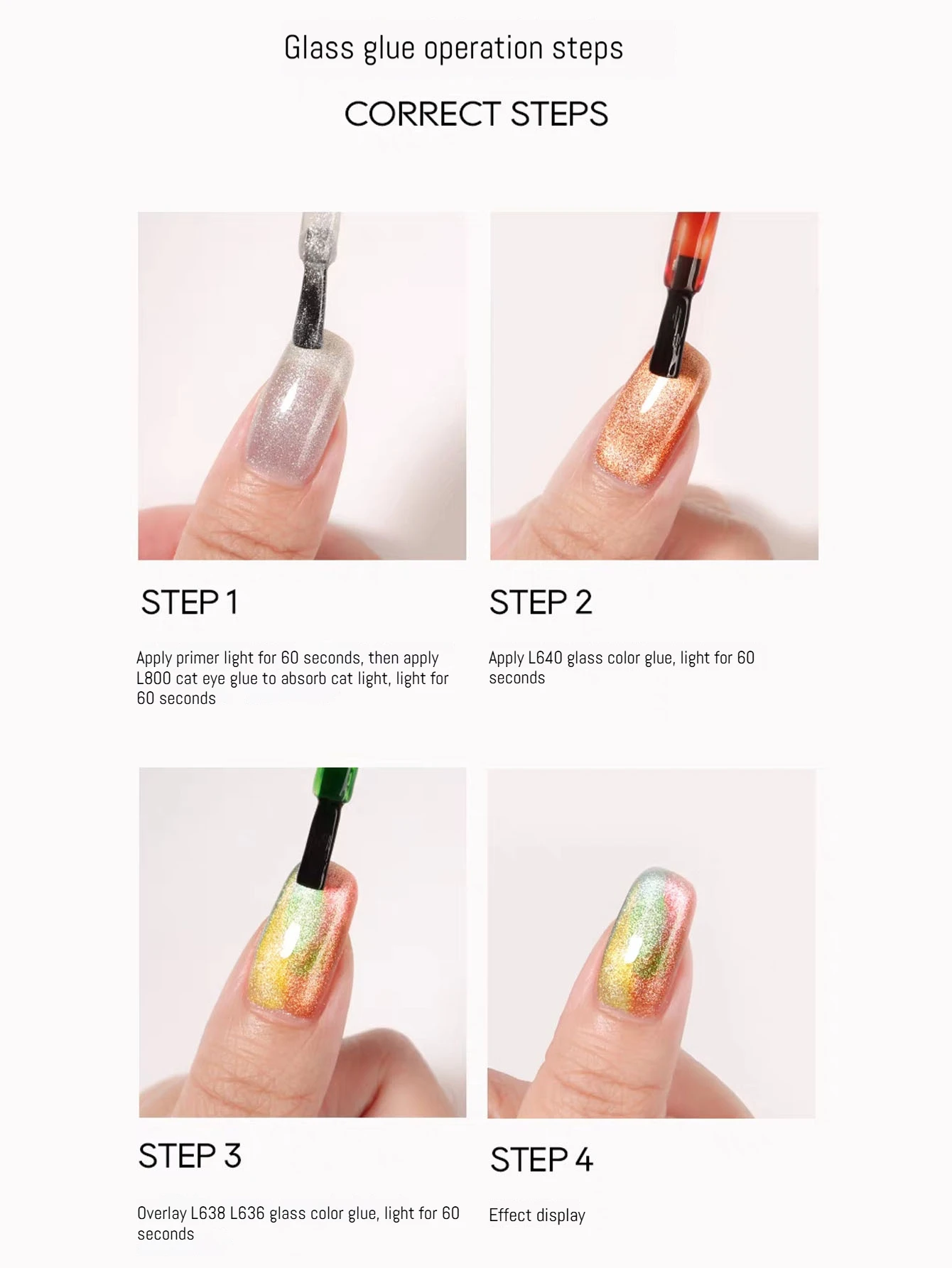 Glass glue operation steps

CORRECT STEPS

STEP 1

Apply primer light for 60 seconds, then apply L800 cat eye glue to absorb cat light, light for 60 seconds

STEP 2

Apply L640 glass color glue, light for 60 seconds

STEP 3

Overlay L638 L636 glass color glue, light for 60 seconds

STEP 4

Effect display