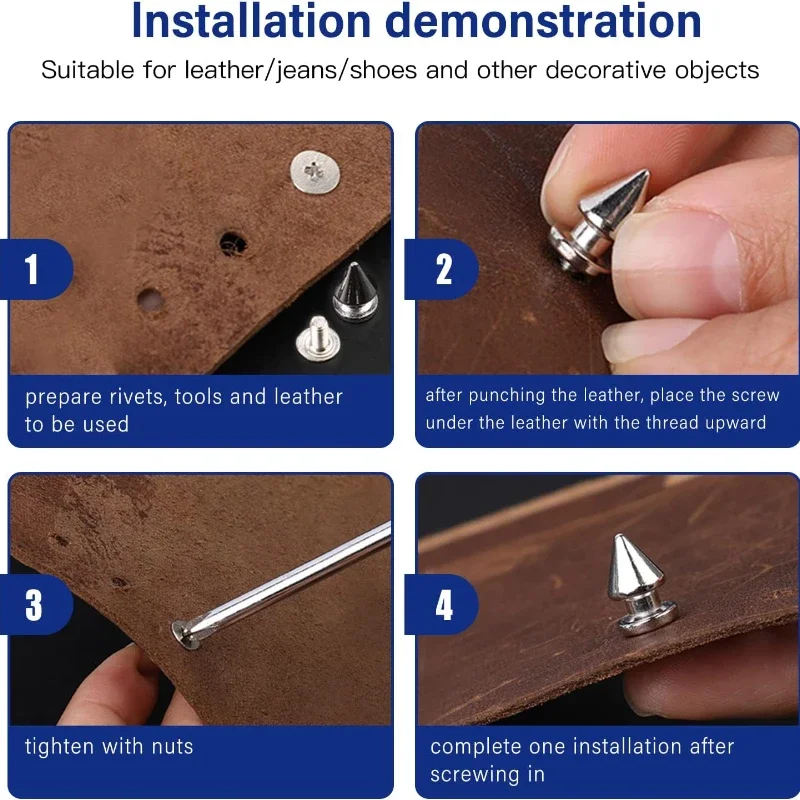 Installation demonstration

Suitable for leather/jeans/shoes and other decorative objects

1

prepare rivets, tools and leather to be used

2

after punching the leather, place the screw under the leather with the thread upward

3

tighten with nuts

4

complete one installation after screwing in