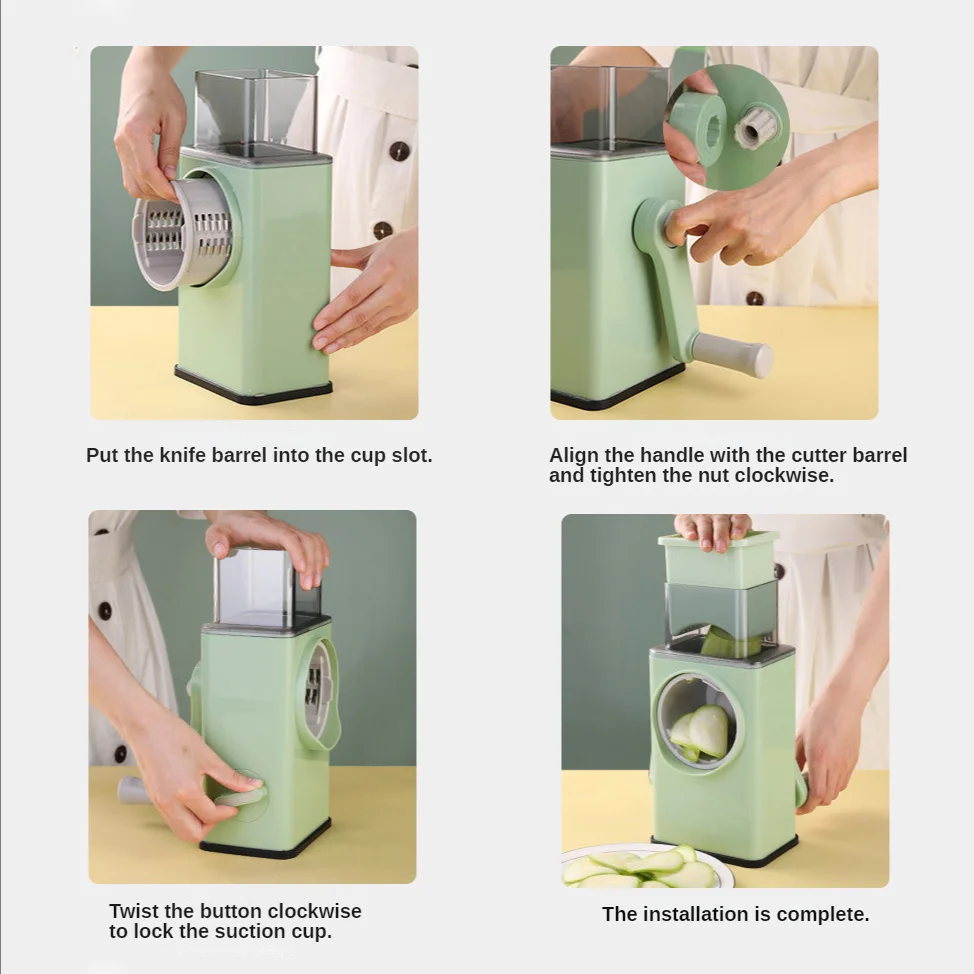 Put the knife barrel into the cup slot.

Align the handle with the cutter barrel and tighten the nut clockwise.

Twist the button clockwise to lock the suction cup.

The installation is complete.