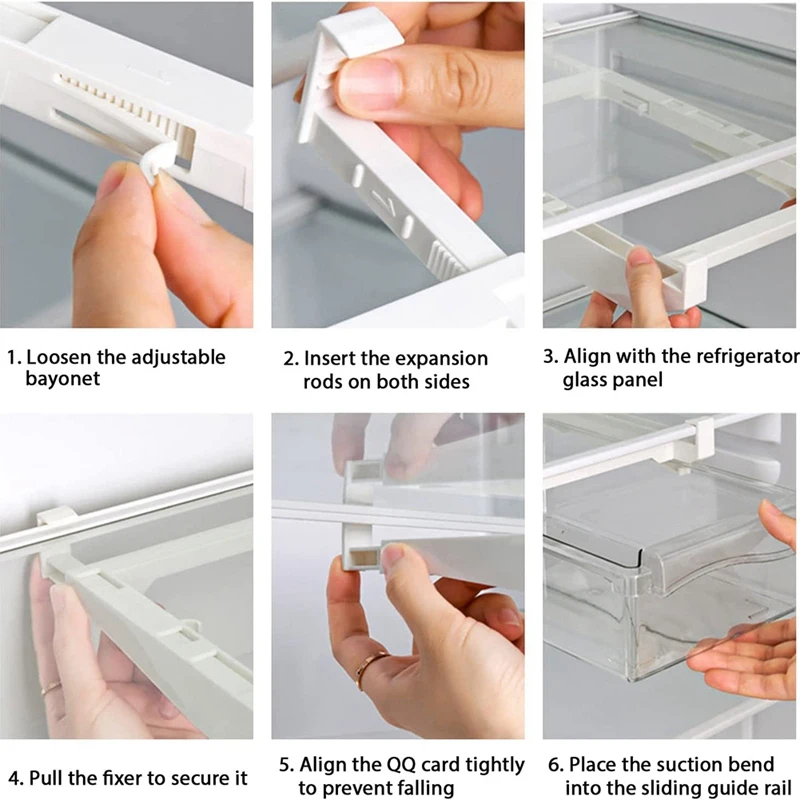 1. Loosen the adjustable bayonet

2. Insert the expansion rods on both sides

3. Align with the refrigerator glass panel

4. Pull the fixer to secure it

5. Align the QQ card tightly to prevent falling

6. Place the suction bend into the sliding guide rail